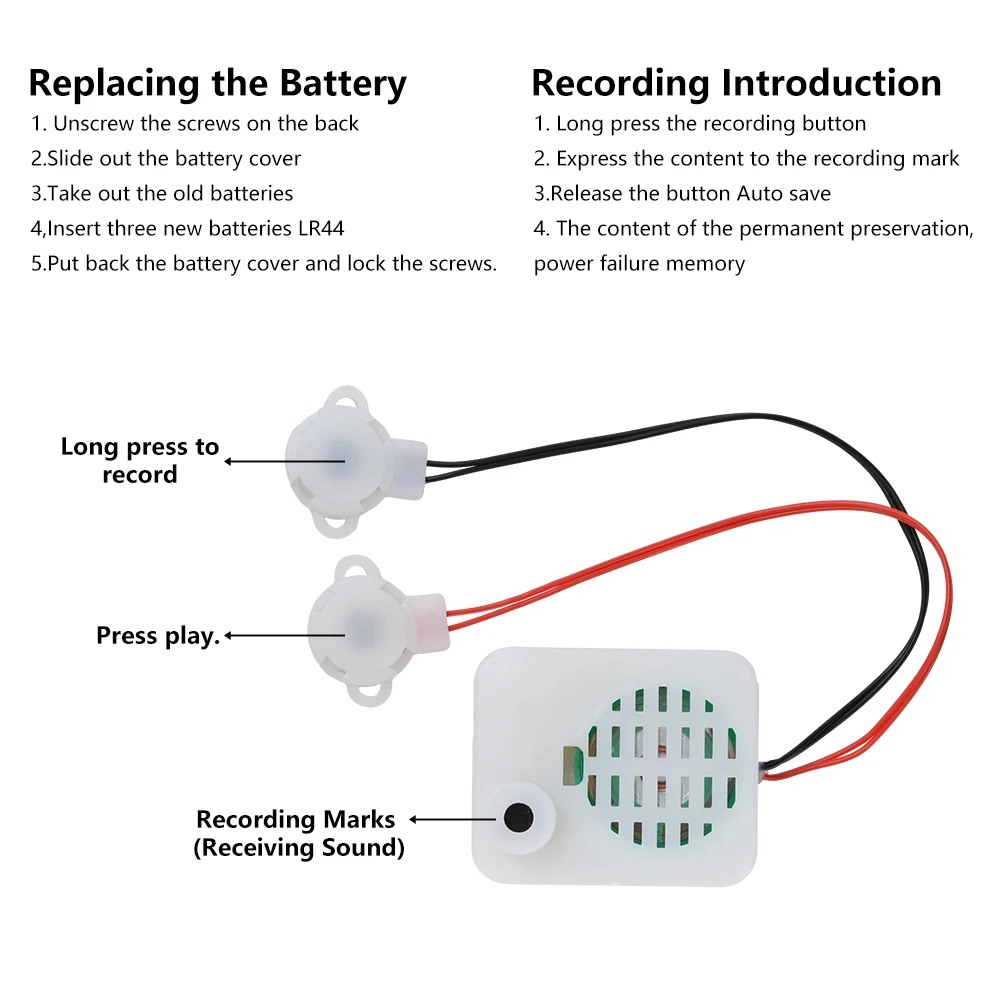 Replacing the Battery
1. Unscrew the screws on the back
2.Slide out the battery cover
3.Take out the old batteries
4,Insert three new batteries LR44
5.Put back the battery cover and lock the screws.

Recording Introduction
1. Long press the recording button
2. Express the content to the recording mark
3.Release the button Auto save
4. The content of the permanent preservation, power failure memory

Long press to record

Press play.

Recording Marks (Receiving Sound)