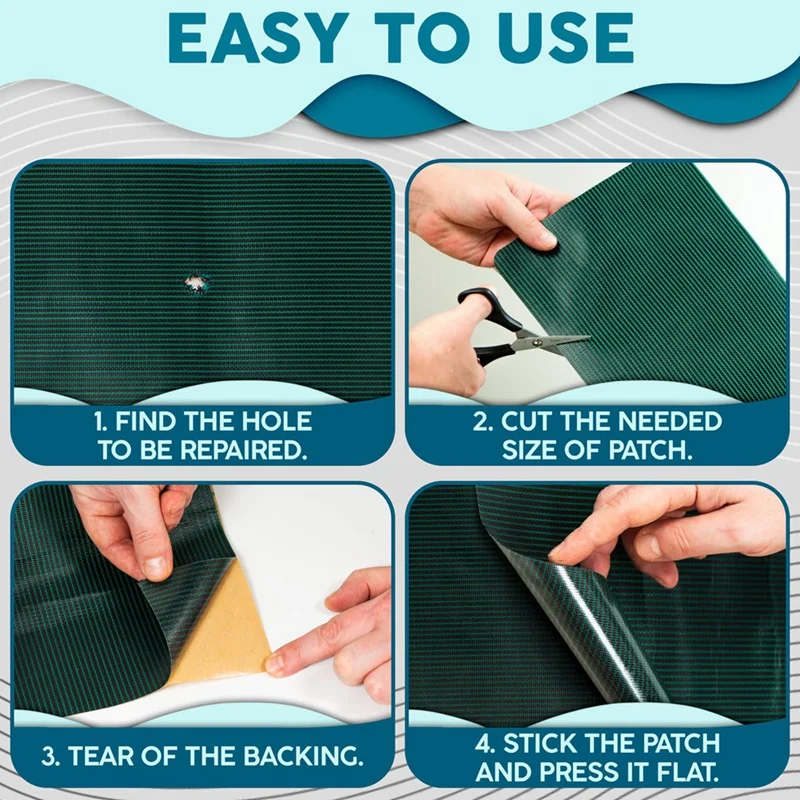 EASY TO USE

1. FIND THE HOLE TO BE REPAIRED.

2. CUT THE NEEDED SIZE OF PATCH.

3. TEAR OF THE BACKING.

4. STICK THE PATCH AND PRESS IT FLAT.