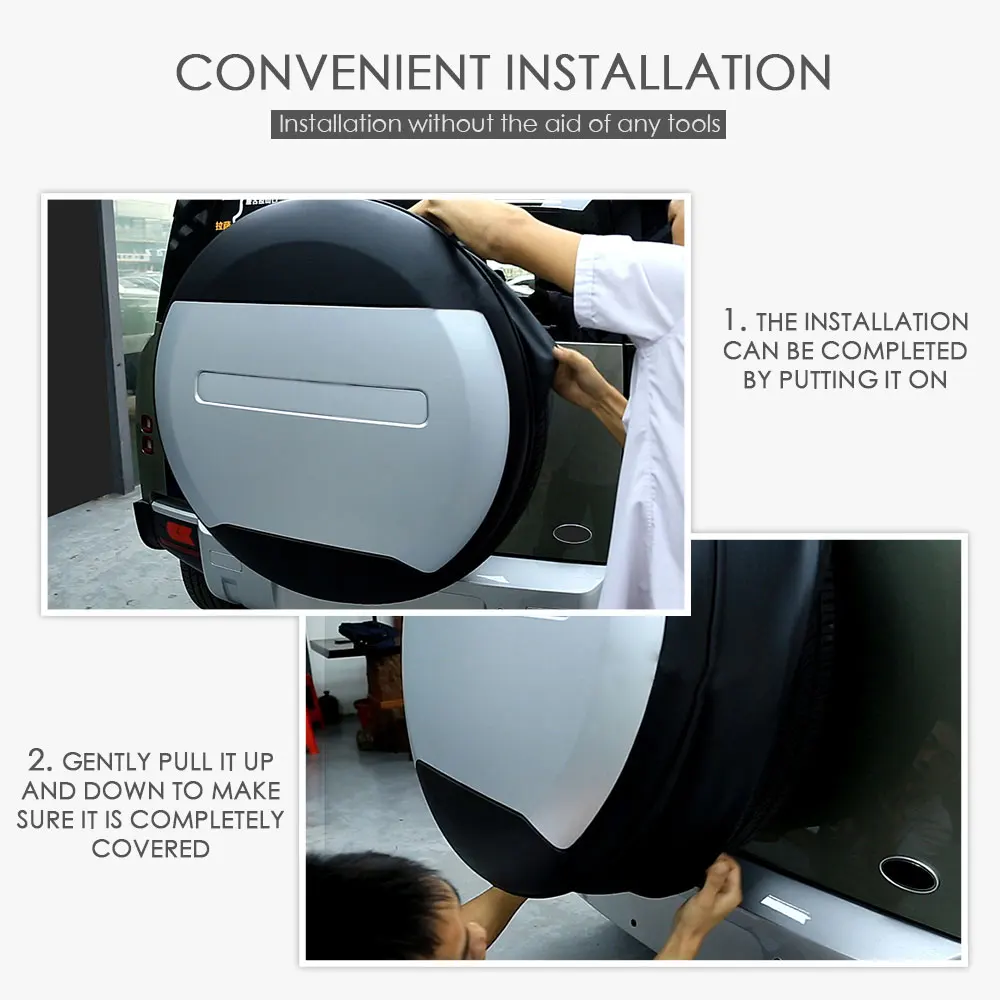 CONVENIENT INSTALLATION

Installation without the aid of any tools

1. THE INSTALLATION CAN BE COMPLETED BY PUTTING IT ON

2. GENTLY PULL IT UP AND DOWN TO MAKE SURE IT IS COMPLETELY COVERED