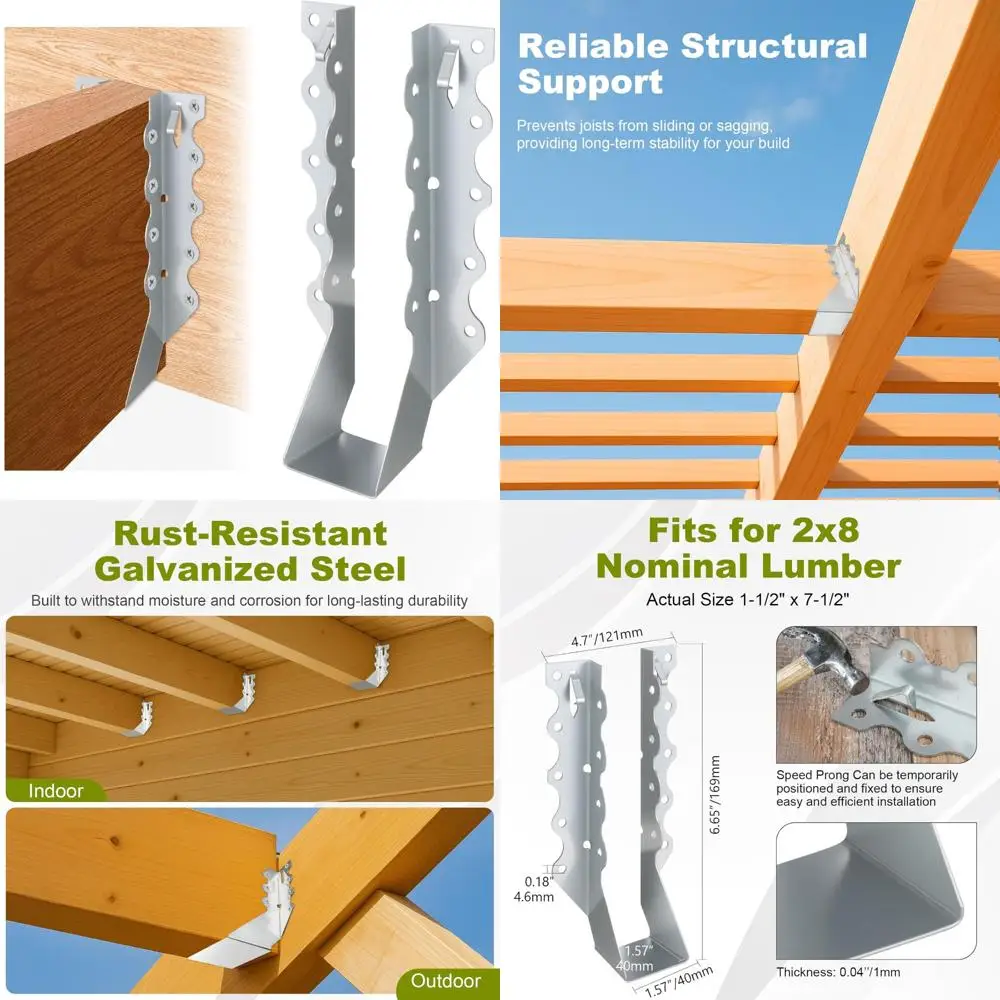 Reliable Structural Support

Prevents joists from sliding or sagging, providing long-term stability for your build

Rust-Resistant Galvanized Steel

Built to withstand moisture and corrosion for long-lasting durability

Indoor

Outdoor

Fits for 2x8 Nominal Lumber

Actual Size 1-1/2" x 7-1/2"

4.7"/121mm

6.65"/169mm

0.18"
4.6mm

1.57"
40mm

1.57"/40mm

Speed Prong Can be temporarily positioned and fixed to ensure easy and efficient installation

Thickness: 0.04"/1mm