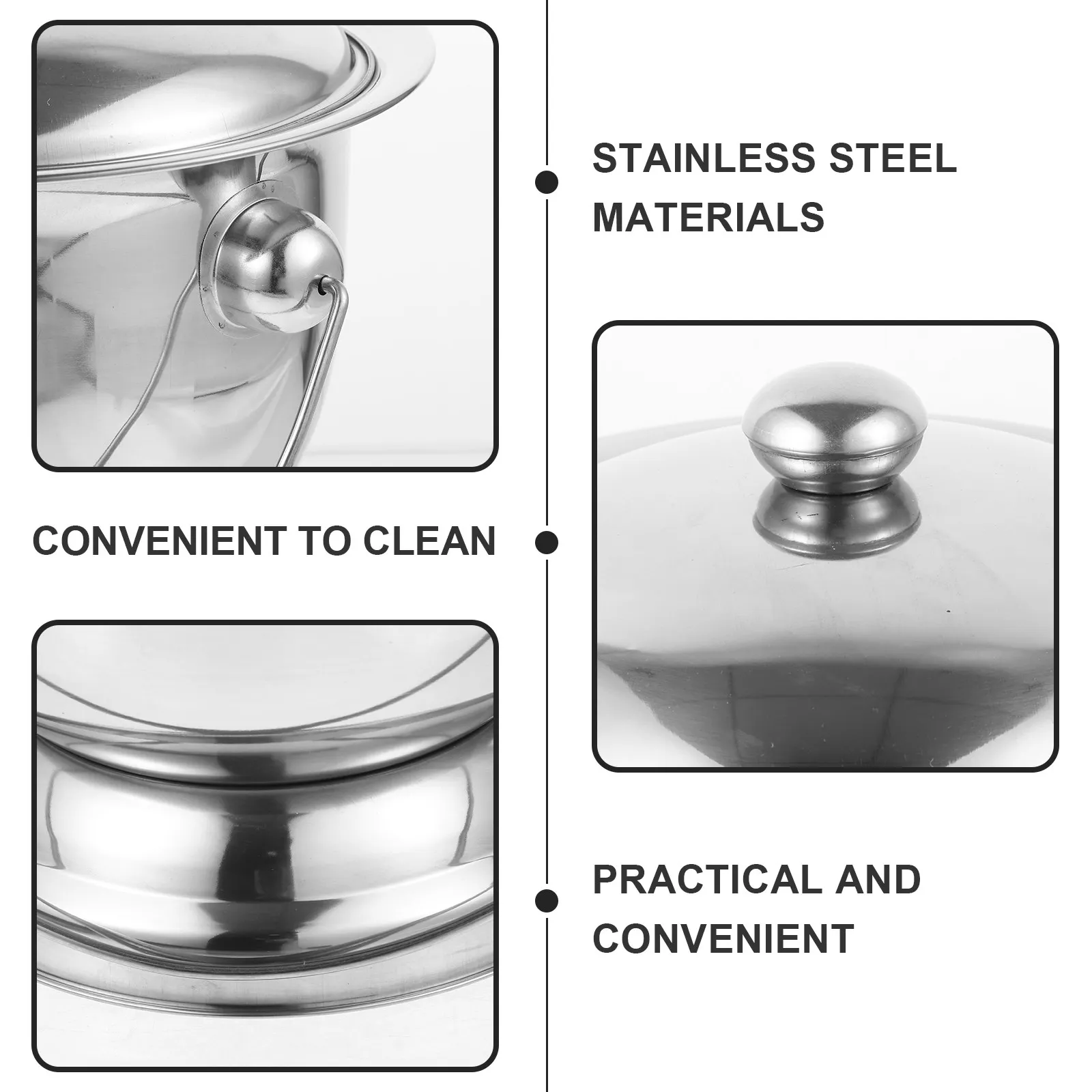 STAINLESS STEEL MATERIALS

CONVENIENT TO CLEAN

PRACTICAL AND CONVENIENT