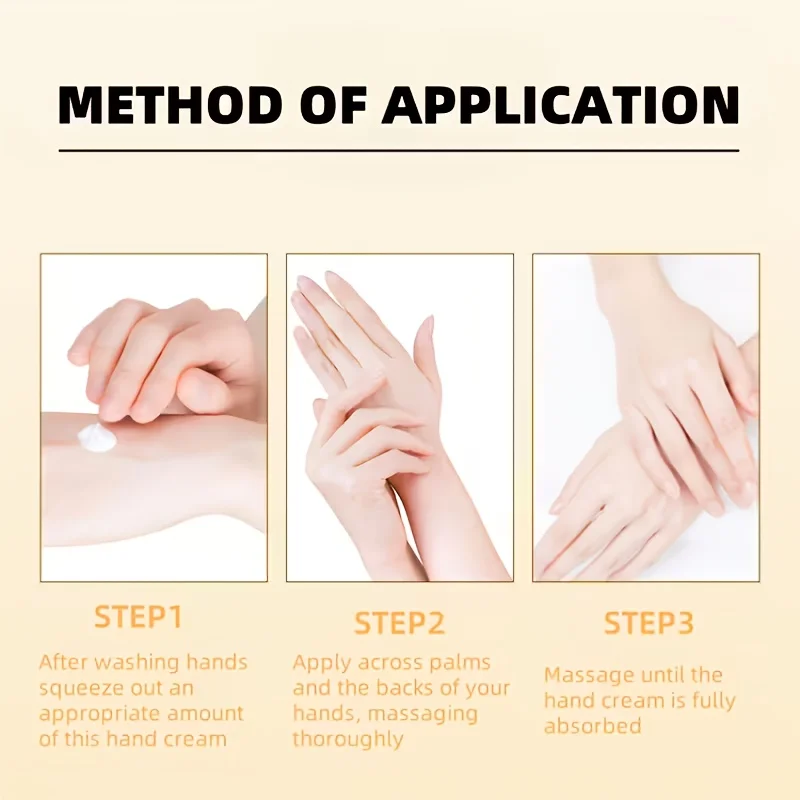 METHOD OF APPLICATION

STEP1
After washing hands squeeze out an appropriate amount of this hand cream

STEP2
Apply across palms and the backs of your hands, massaging thoroughly

STEP3
Massage until the hand cream is fully absorbed