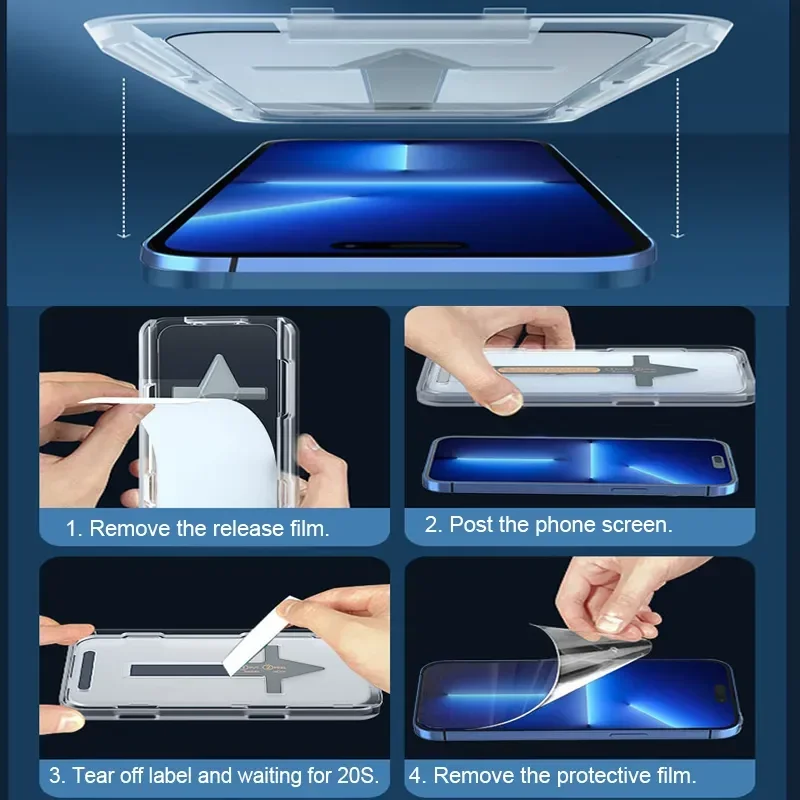 1. Remove the release film.

2. Post the phone screen.

3. Tear off label and waiting for 20S.

4. Remove the protective film.