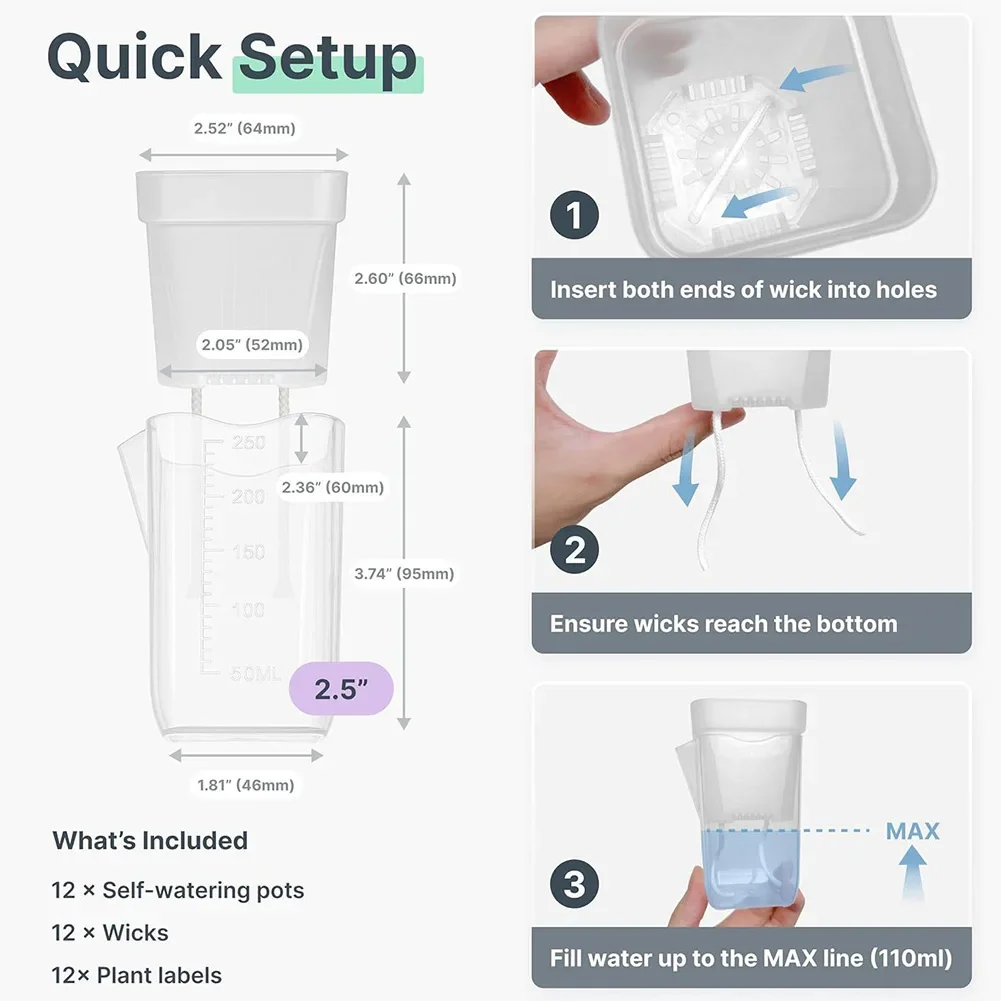 Quick Setup

2.52″ (64mm)

2.60″ (66mm)

2.05″ (52mm)

250
200
150
100
50ML

2.36″ (60mm)

3.74″ (95mm)

2.5″

1.81″ (46mm)

What's Included

12 × Self-watering pots

12 × Wicks

12× Plant labels

1

Insert both ends of wick into holes

2

Ensure wicks reach the bottom

MAX

3

Fill water up to the MAX line (110ml)