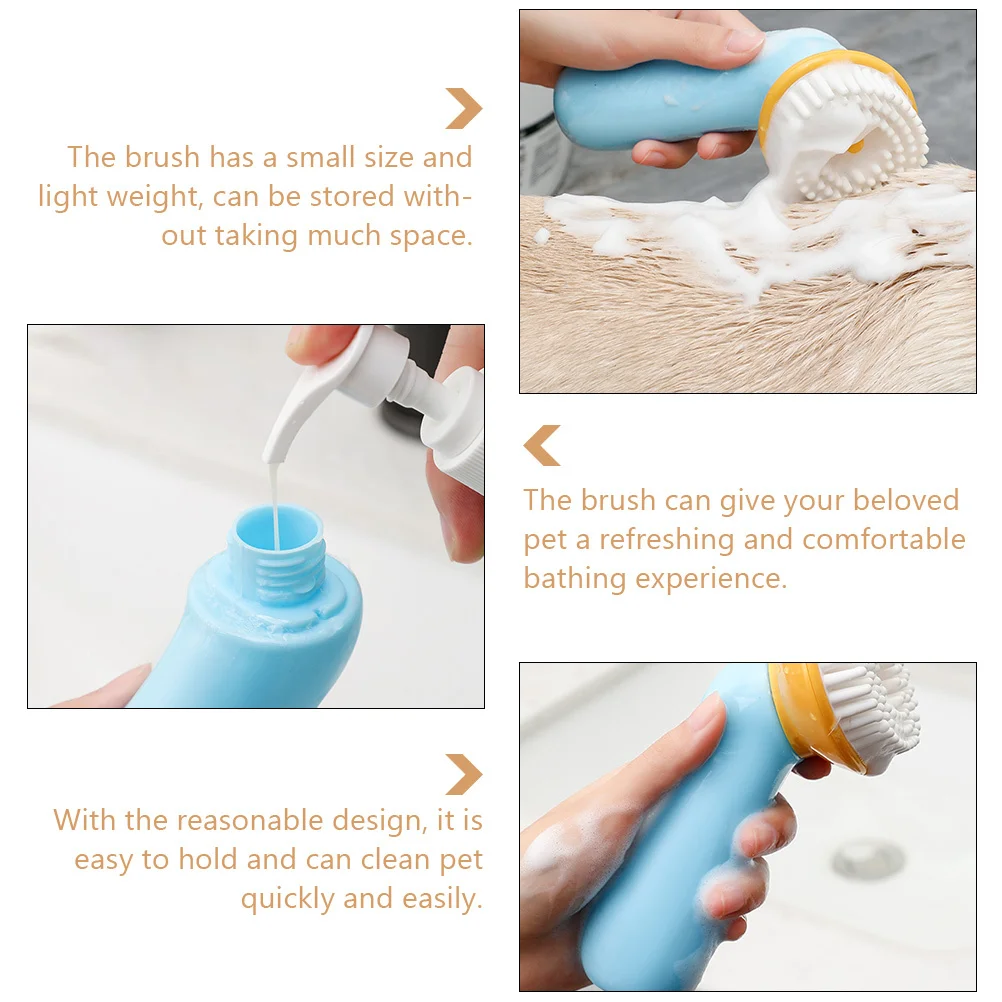 The brush has a small size and light weight, can be stored without taking much space.

The brush can give your beloved pet a refreshing and comfortable bathing experience.

With the reasonable design, it is easy to hold and can clean pet quickly and easily.