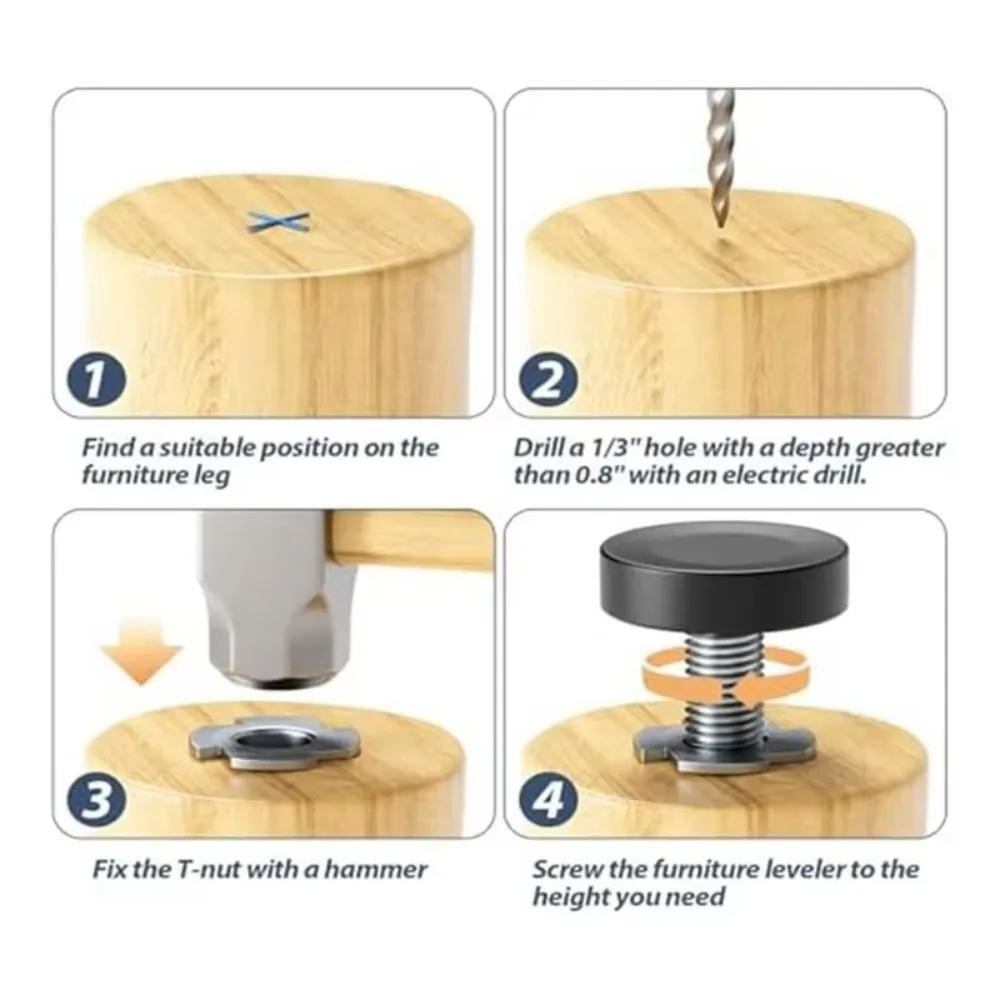 1

Find a suitable position on the furniture leg

2

Drill a 1/3" hole with a depth greater than 0.8" with an electric drill.

3

Fix the T-nut with a hammer

4

Screw the furniture leveler to the height you need