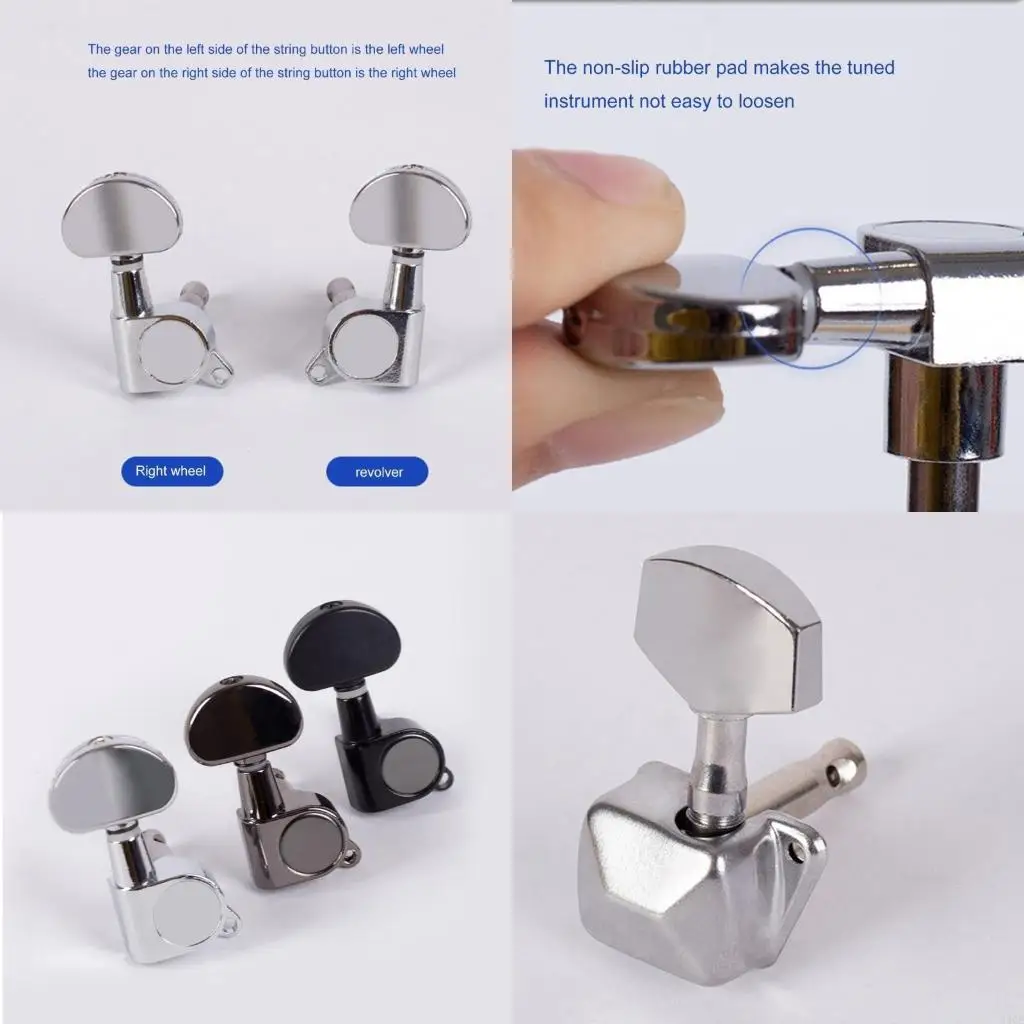 The gear on the left side of the string button is the left wheel
the gear on the right side of the string button is the right wheel

Right wheel

revolver

The non-slip rubber pad makes the tuned instrument not easy to loosen