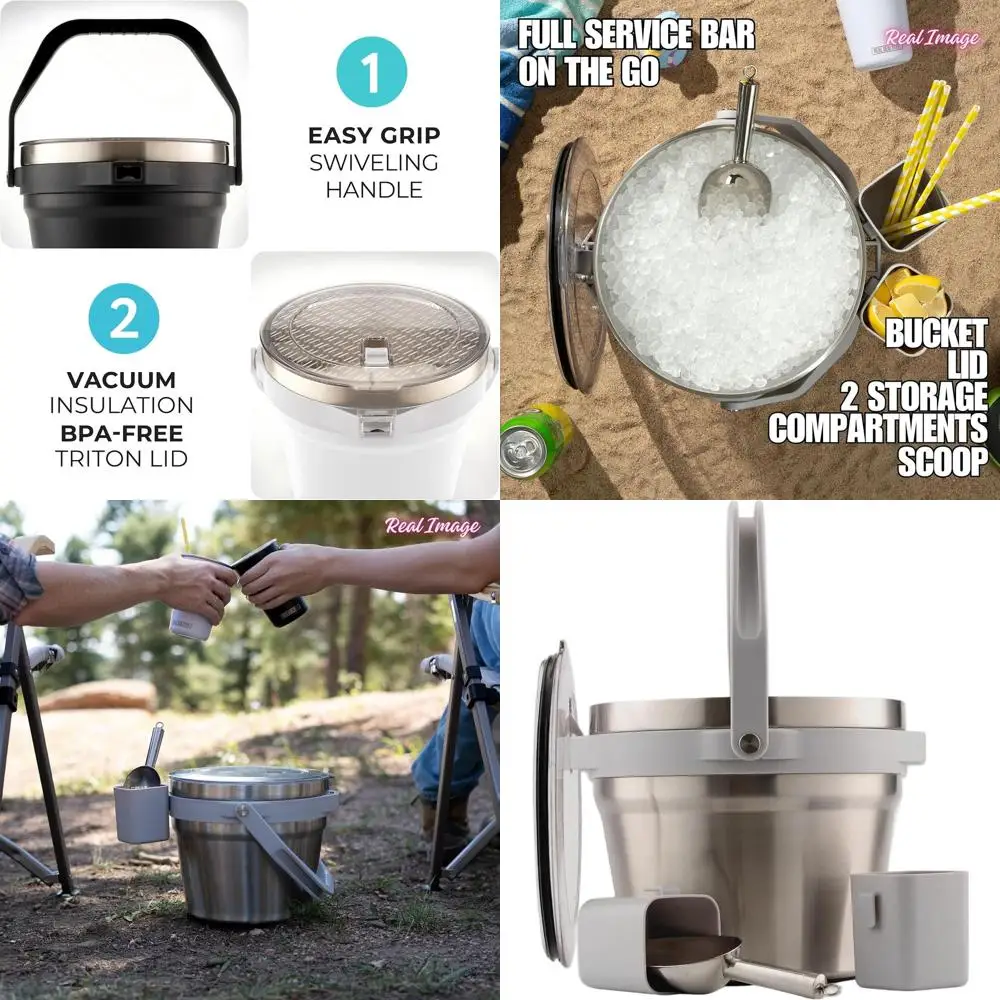 1

EASY GRIP
SWIVELING
HANDLE

2

VACUUM
INSULATION
BPA-FREE
TRITON LID

FULL SERVICE BAR
ON THE GO

Real Image

BUCKET
LID
2 STORAGE
COMPARTMENTS
SCOOP

Real Image