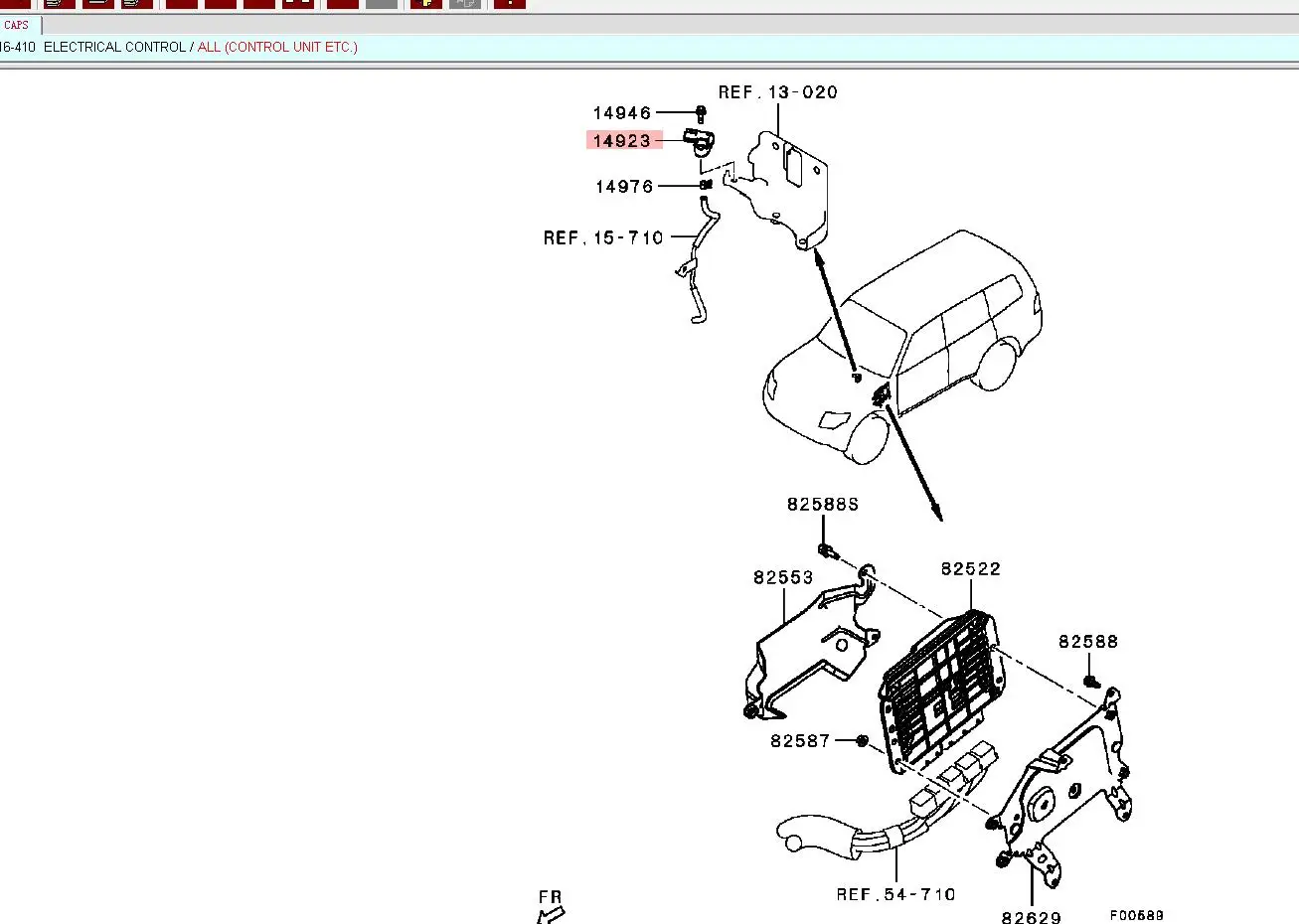 CAPS

16-410 ELECTRICAL CONTROL / ALL (CONTROL UNIT ETC.)

REF. 13-020
14946
14923
14976
REF. 15-710

82588S
82553
82522
82588
82587
REF. 54-710
82629
FR
F00589