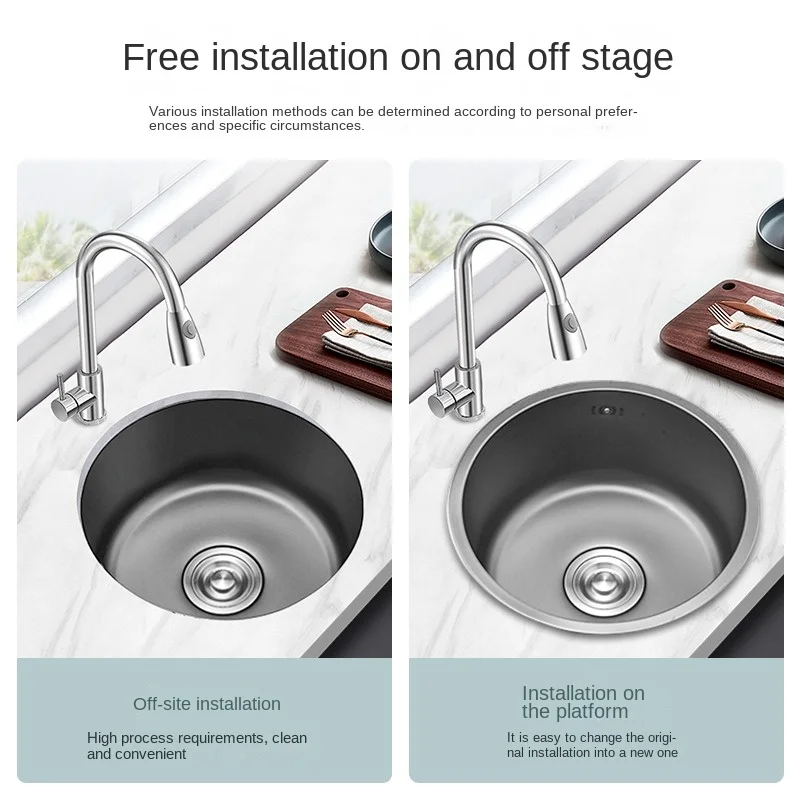 Free installation on and off stage

Various installation methods can be determined according to personal preferences and specific circumstances.

Off-site installation

High process requirements, clean and convenient

Installation on the platform

It is easy to change the original installation into a new one