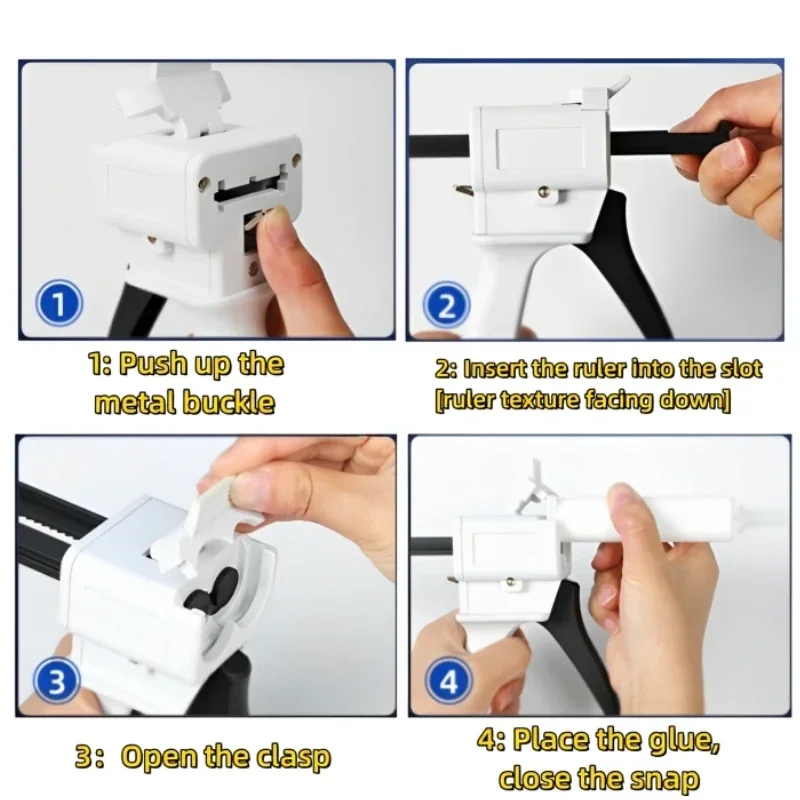 1

1: Push up the metal buckle

2

2: Insert the ruler into the slot [ruler texture facing down]

3

3: Open the clasp

4

4: Place the glue, close the snap