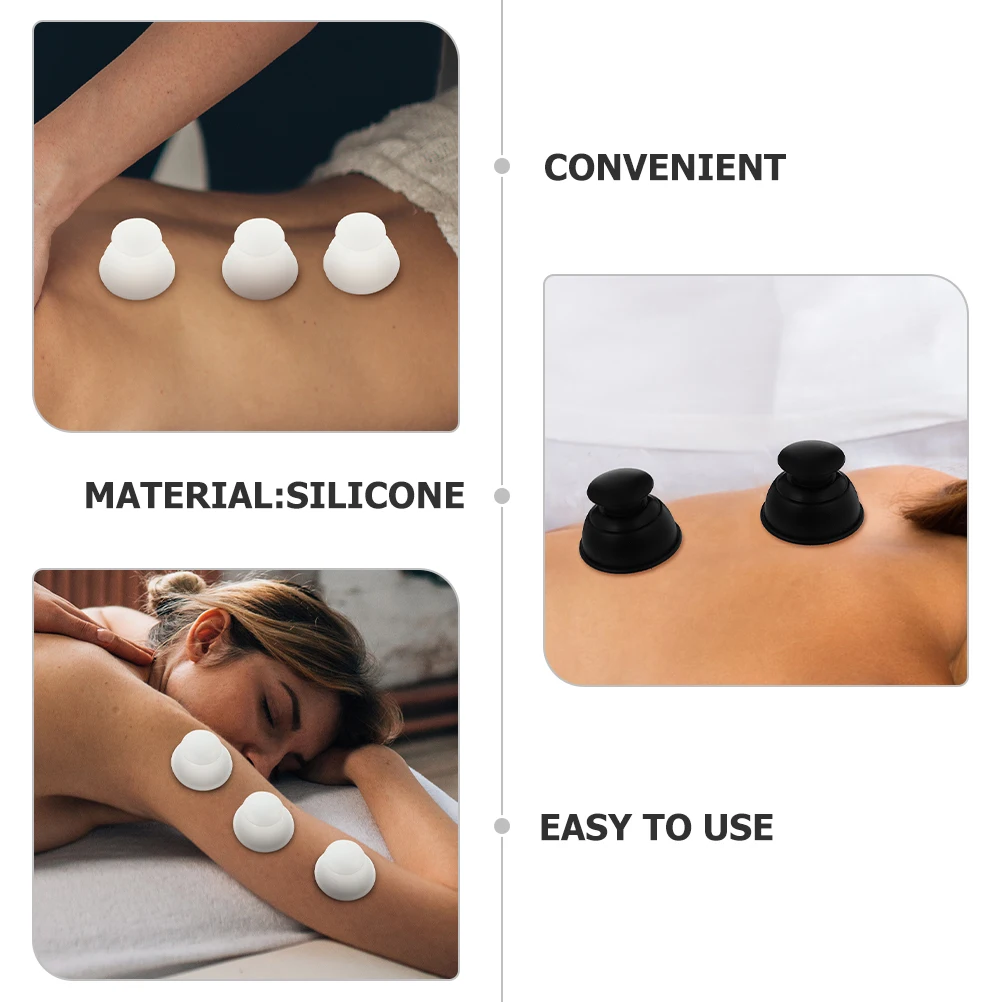 CONVENIENT

MATERIAL:SILICONE

EASY TO USE