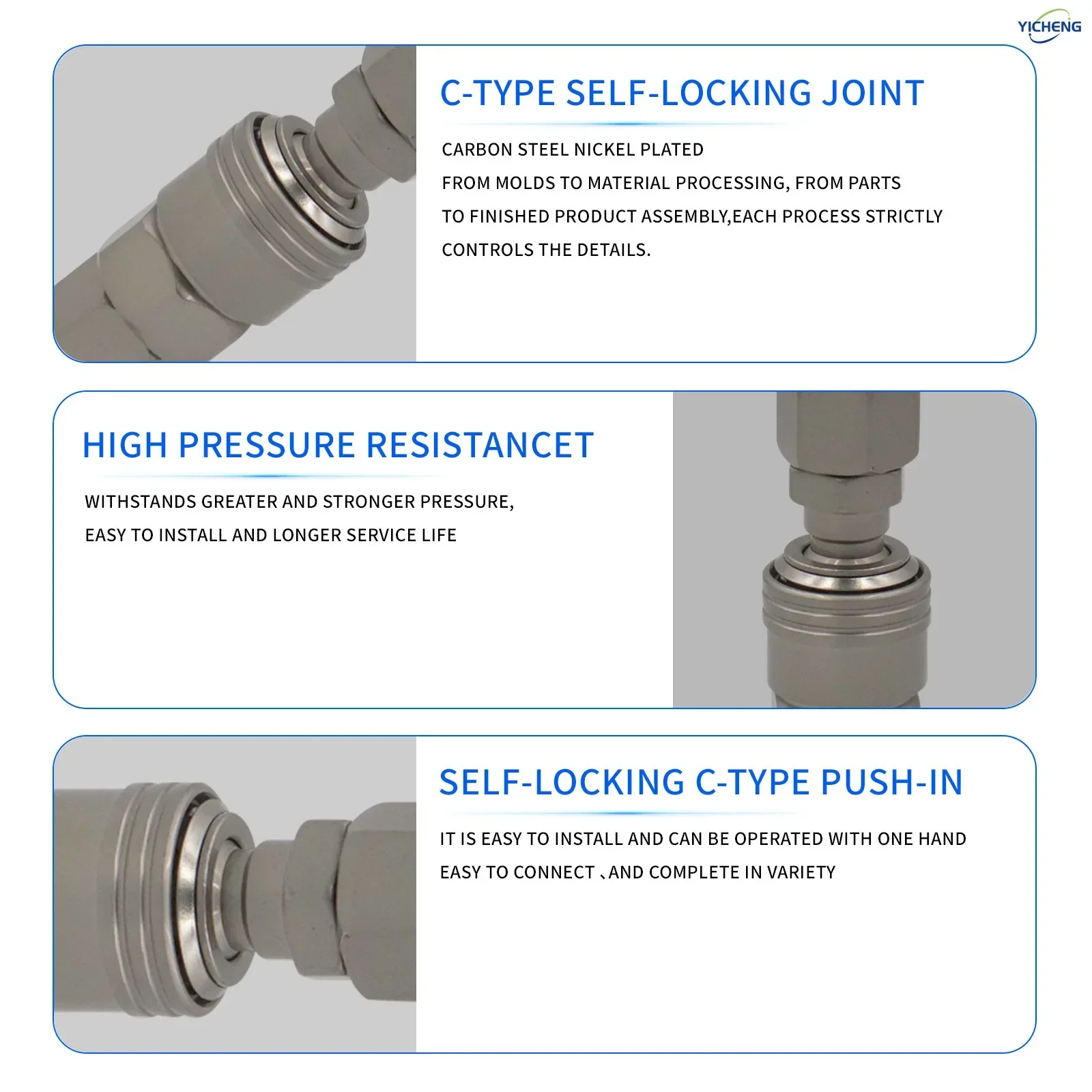 YICHENG

C-TYPE SELF-LOCKING JOINT

CARBON STEEL NICKEL PLATED

FROM MOLDS TO MATERIAL PROCESSING, FROM PARTS TO FINISHED PRODUCT ASSEMBLY,EACH PROCESS STRICTLY CONTROLS THE DETAILS.

HIGH PRESSURE RESISTANCET

WITHSTANDS GREATER AND STRONGER PRESSURE, EASY TO INSTALL AND LONGER SERVICE LIFE

SELF-LOCKING C-TYPE PUSH-IN

IT IS EASY TO INSTALL AND CAN BE OPERATED WITH ONE HAND

EASY TO CONNECT 、AND COMPLETE IN VARIETY