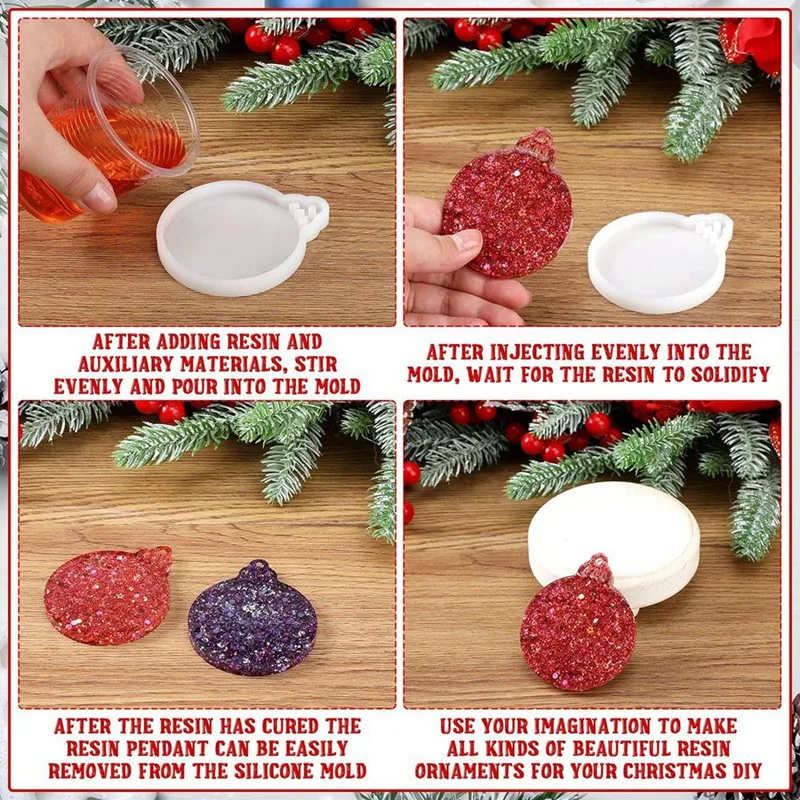 AFTER ADDING RESIN AND AUXILIARY MATERIALS, STIR EVENLY AND POUR INTO THE MOLD

AFTER INJECTING EVENLY INTO THE MOLD, WAIT FOR THE RESIN TO SOLIDIFY

AFTER THE RESIN HAS CURED THE RESIN PENDANT CAN BE EASILY REMOVED FROM THE SILICONE MOLD

USE YOUR IMAGINATION TO MAKE ALL KINDS OF BEAUTIFUL RESIN ORNAMENTS FOR YOUR CHRISTMAS DIY