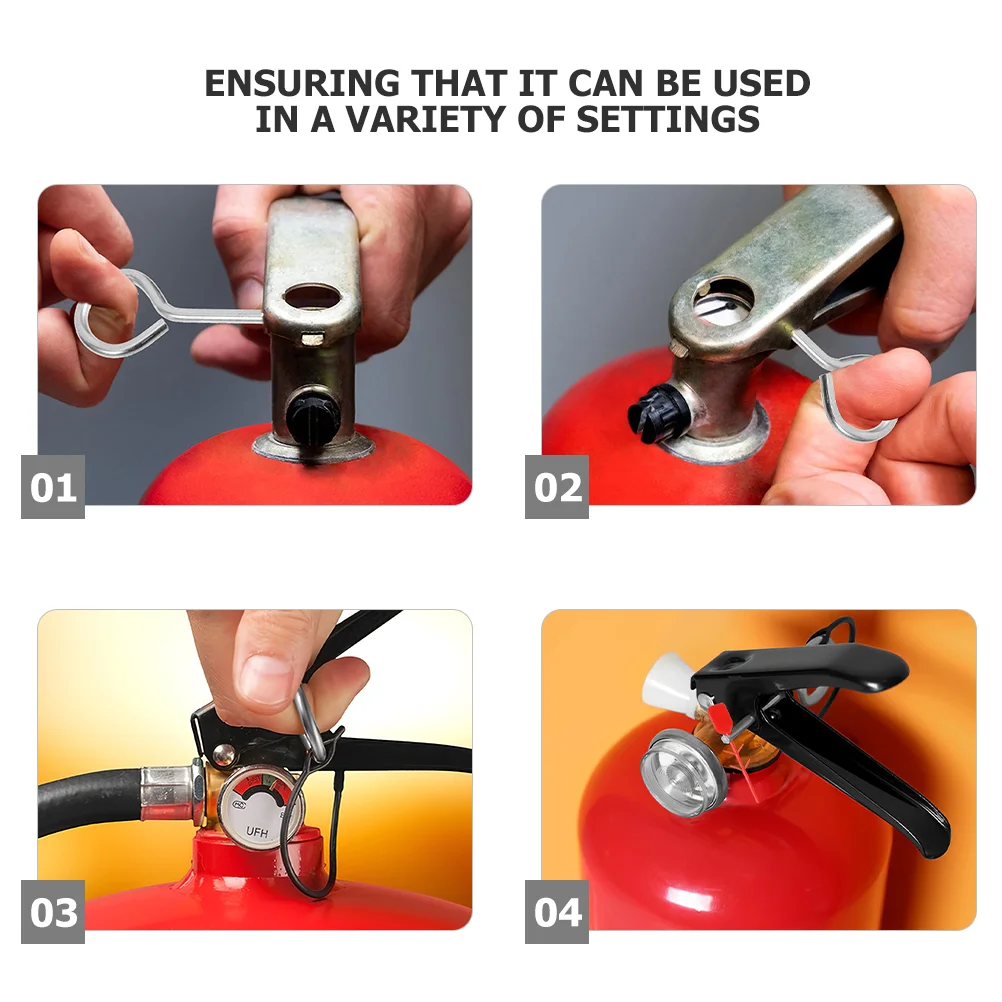 ENSURING THAT IT CAN BE USED IN A VARIETY OF SETTINGS

01

02

UFH

03

04