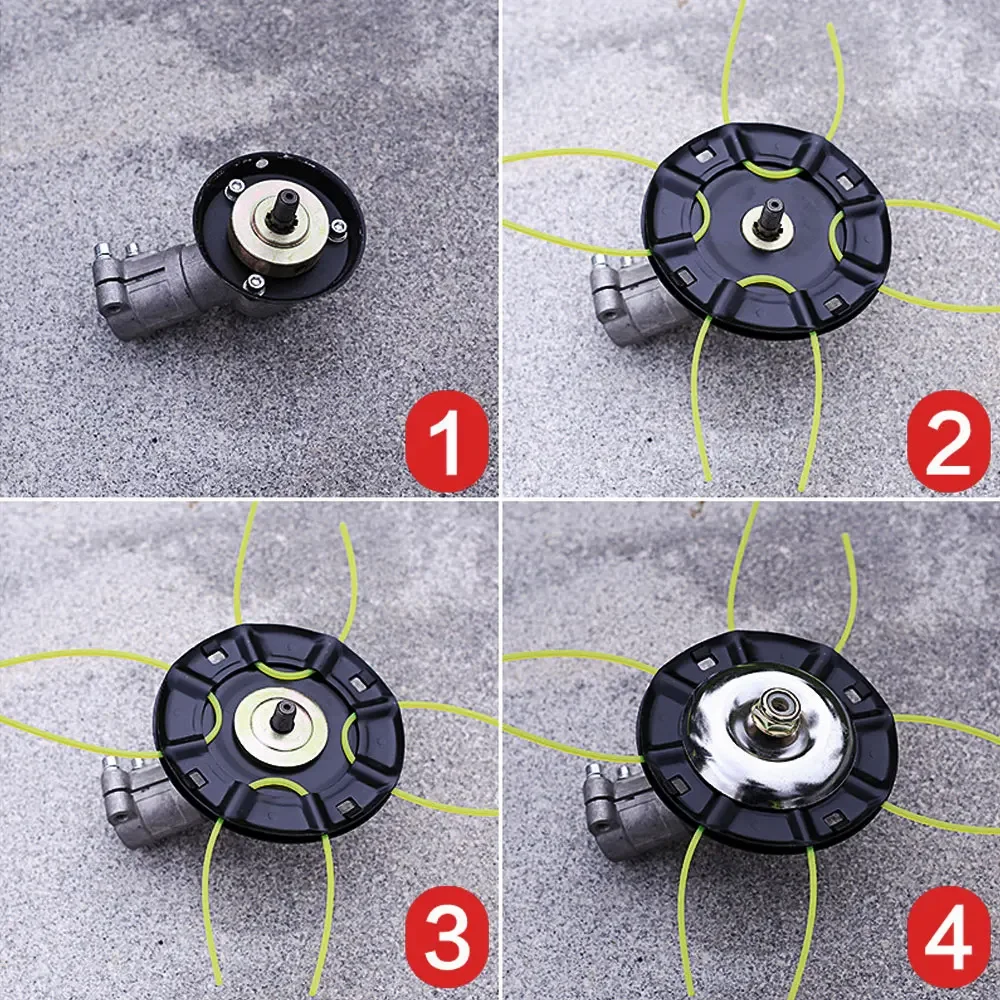 1
2
3
4