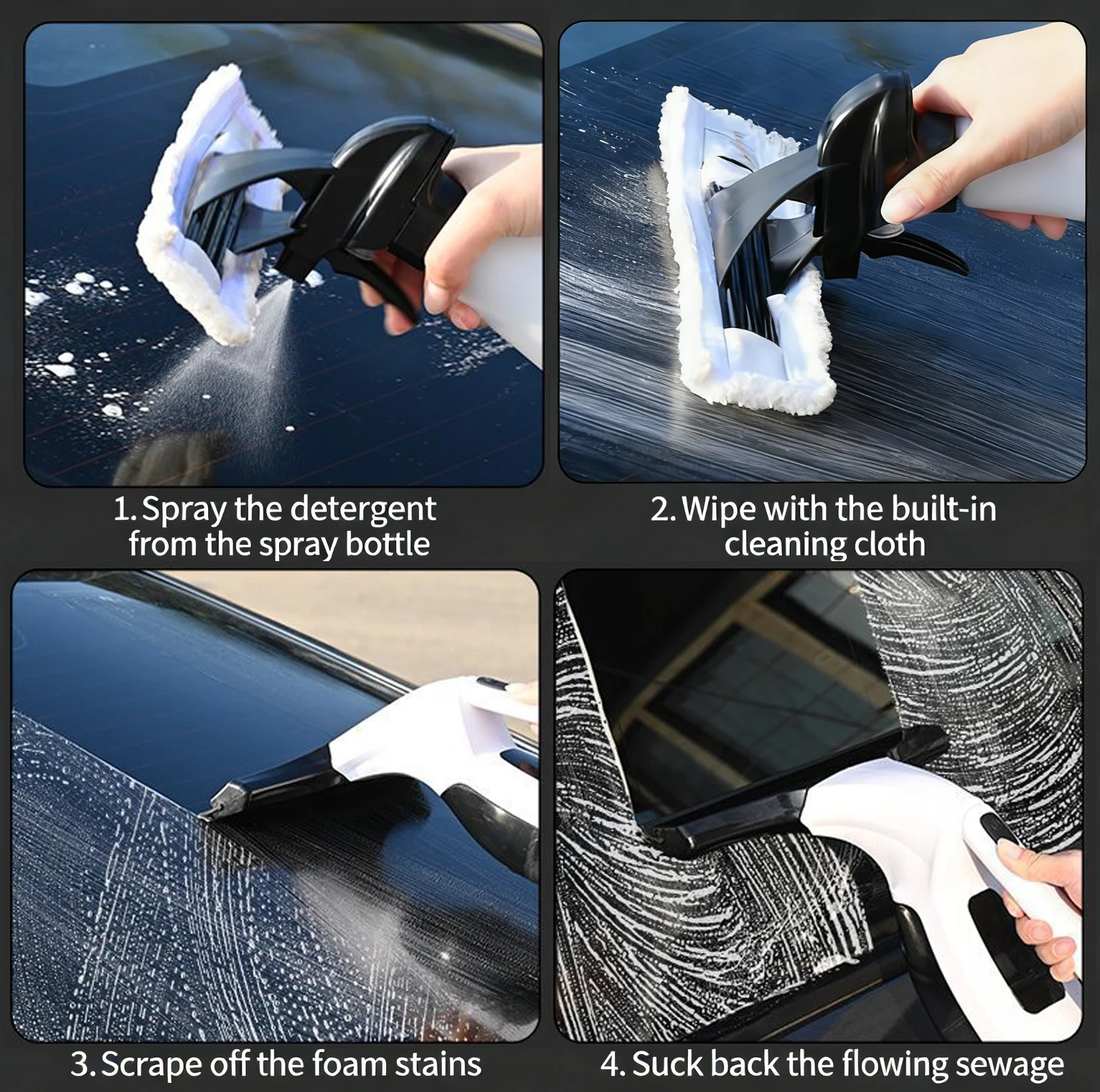 1. Spray the detergent from the spray bottle

2. Wipe with the built-in cleaning cloth

3. Scrape off the foam stains

4. Suck back the flowing sewage