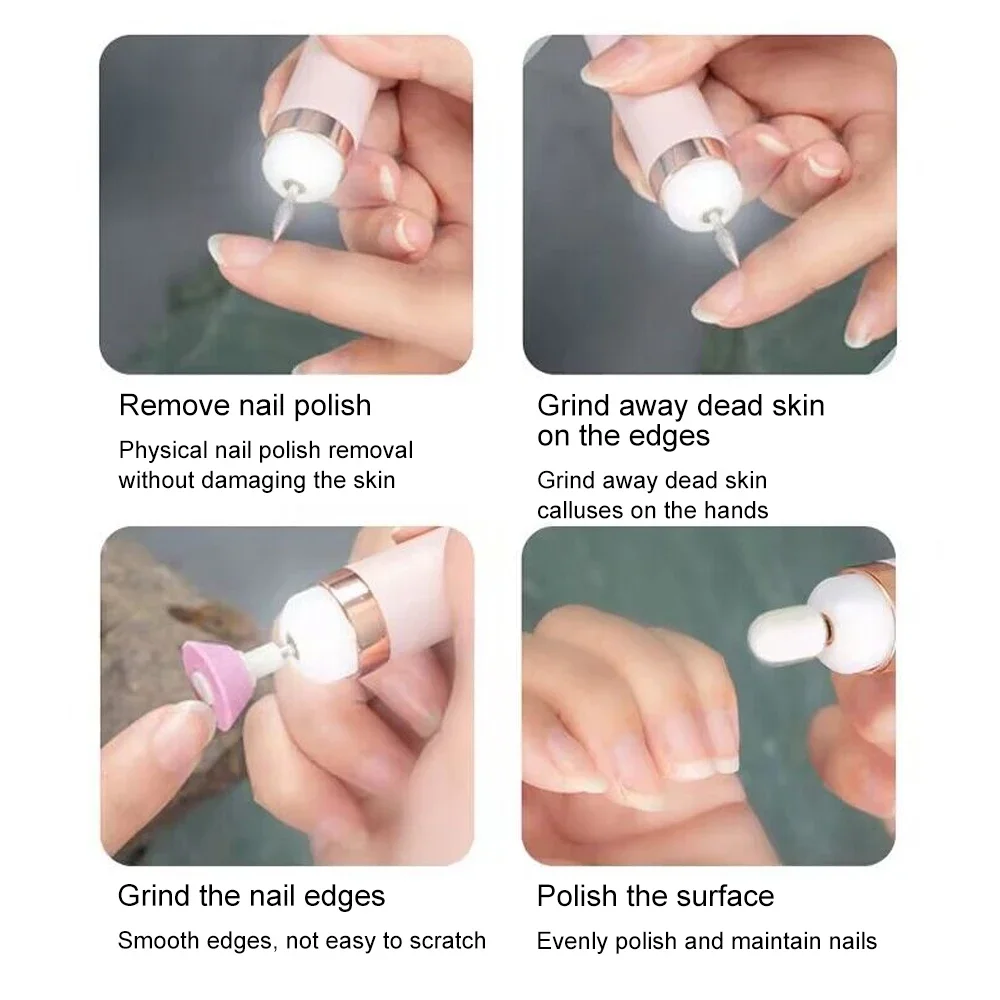 Remove nail polish

Physical nail polish removal without damaging the skin

Grind away dead skin on the edges

Grind away dead skin calluses on the hands

Grind the nail edges

Smooth edges, not easy to scratch

Polish the surface

Evenly polish and maintain nails