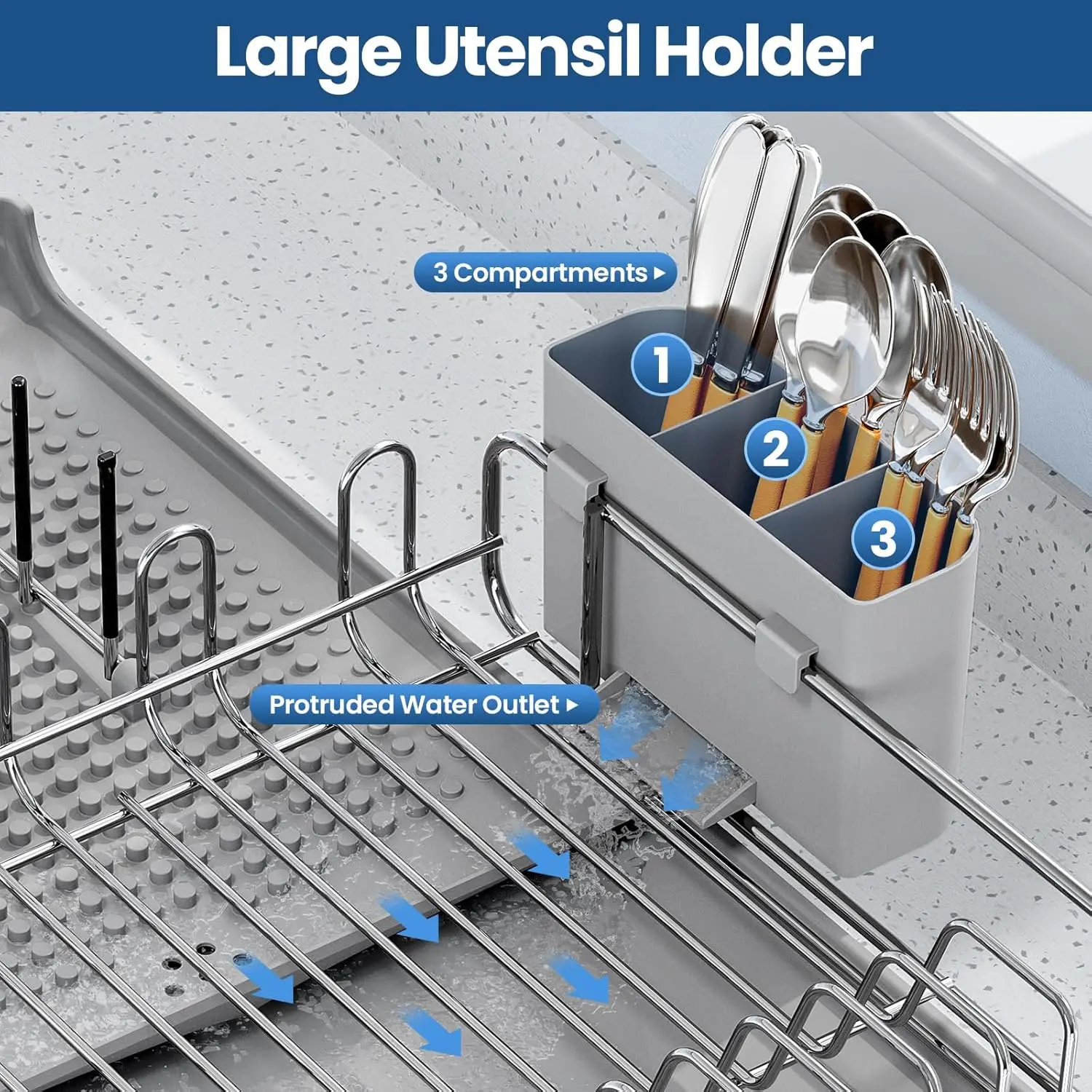 Large Utensil Holder

3 Compartments ▸

1

2

3

Protruded Water Outlet ▸