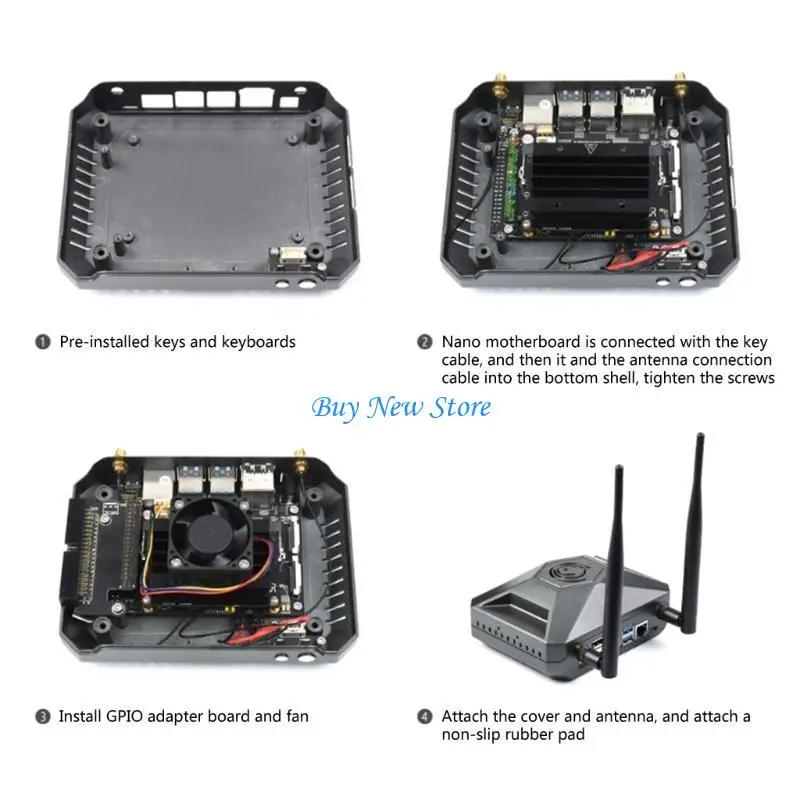 ❶ Pre-installed keys and keyboards

❷ Nano motherboard is connected with the key cable, and then it and the antenna connection cable into the bottom shell, tighten the screws

Buy New Store

❸ Install GPIO adapter board and fan

❹ Attach the cover and antenna, and attach a non-slip rubber pad