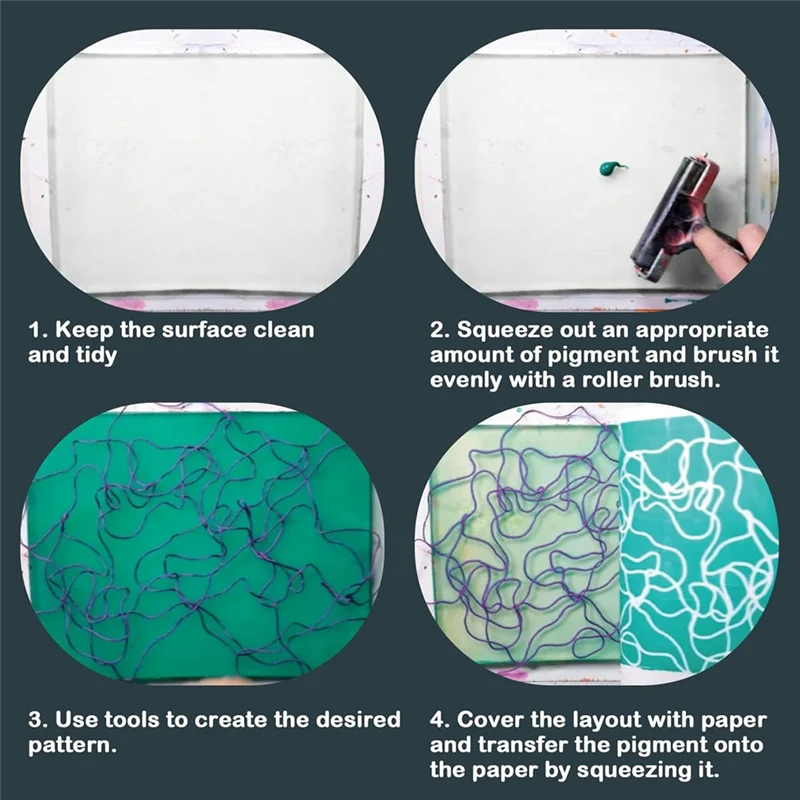 1. Keep the surface clean and tidy

2. Squeeze out an appropriate amount of pigment and brush it evenly with a roller brush.

3. Use tools to create the desired pattern.

4. Cover the layout with paper and transfer the pigment onto the paper by squeezing it.