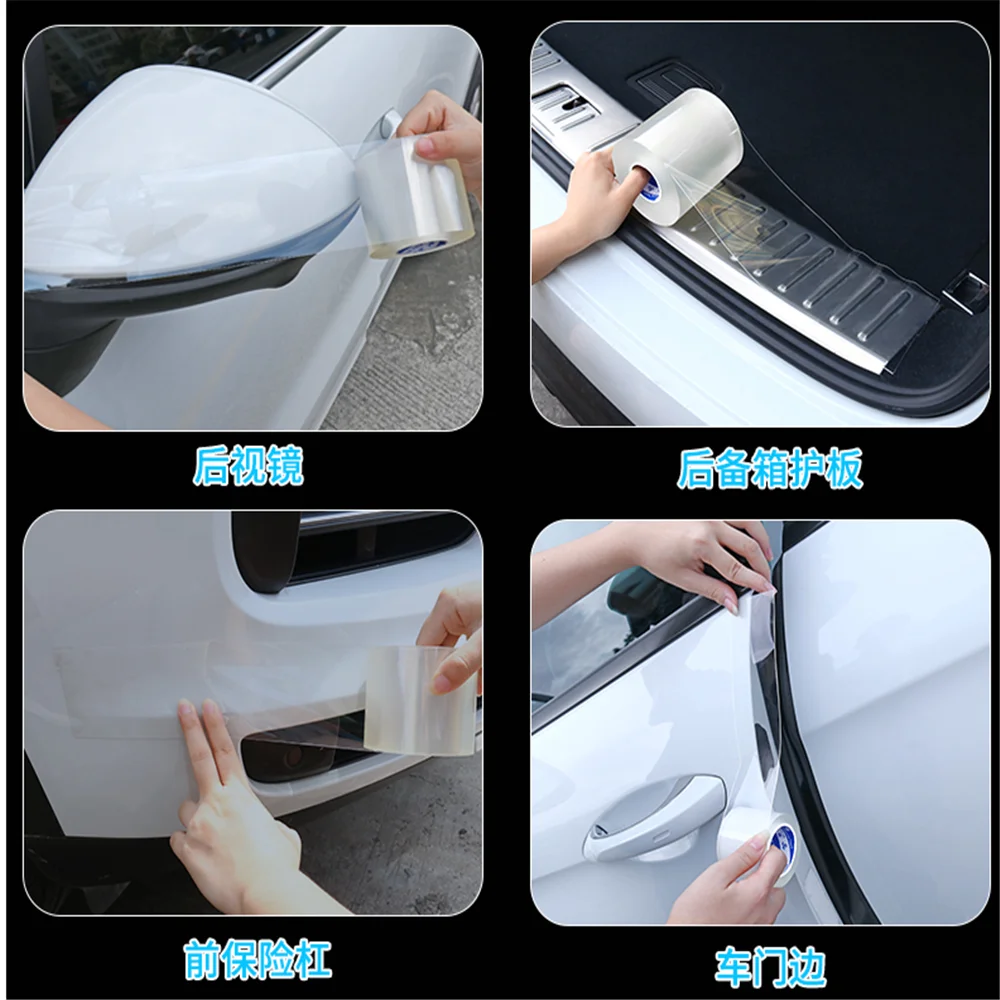 后视镜

后备箱护板

前保险杠

车门边