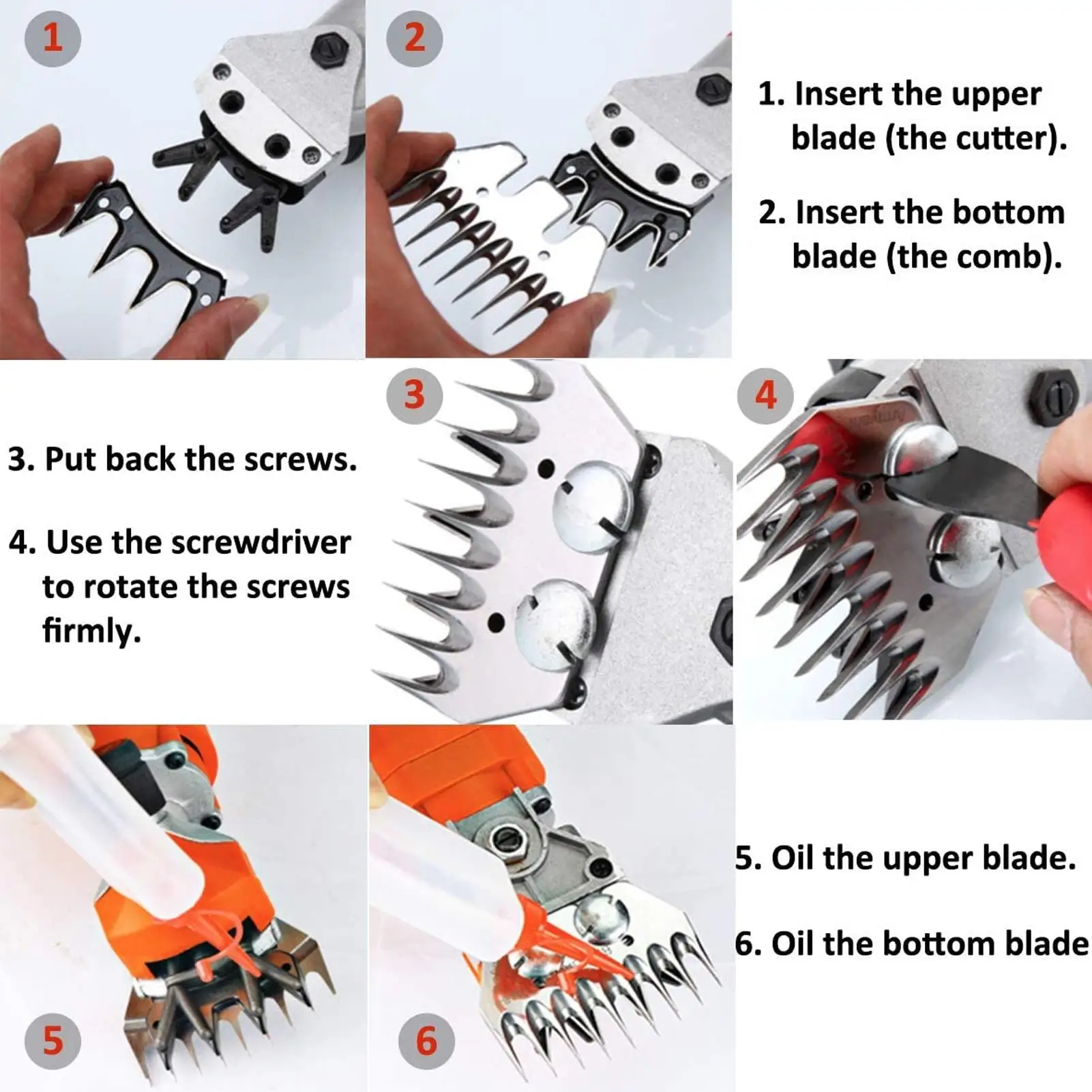 1

2

1. Insert the upper blade (the cutter).

2. Insert the bottom blade (the comb).

3. Put back the screws.

4. Use the screwdriver to rotate the screws firmly.

3

4

5

6

5. Oil the upper blade.

6. Oil the bottom blade