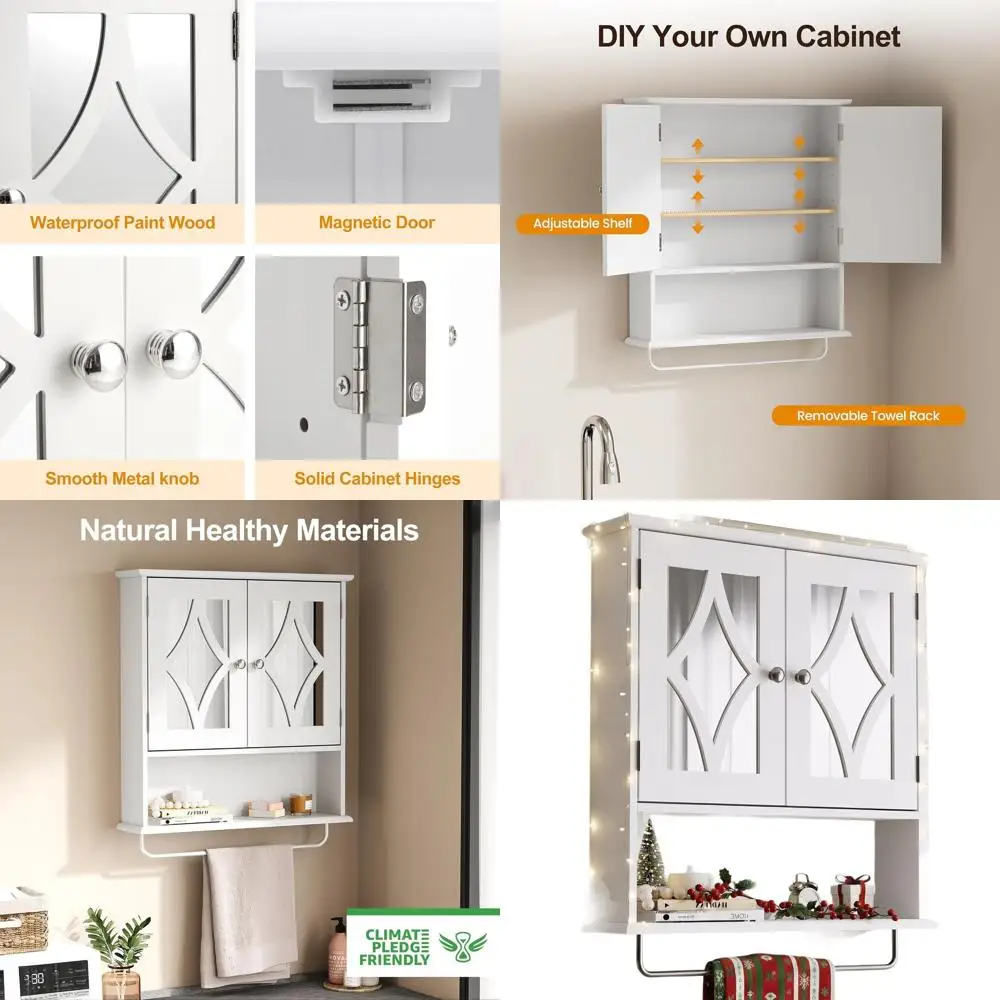 Waterproof Paint Wood

Magnetic Door

Smooth Metal knob

Solid Cabinet Hinges

DIY Your Own Cabinet

Adjustable Shelf

Removable Towel Rack

Natural Healthy Materials

CLIMATE PLEDGE FRIENDLY