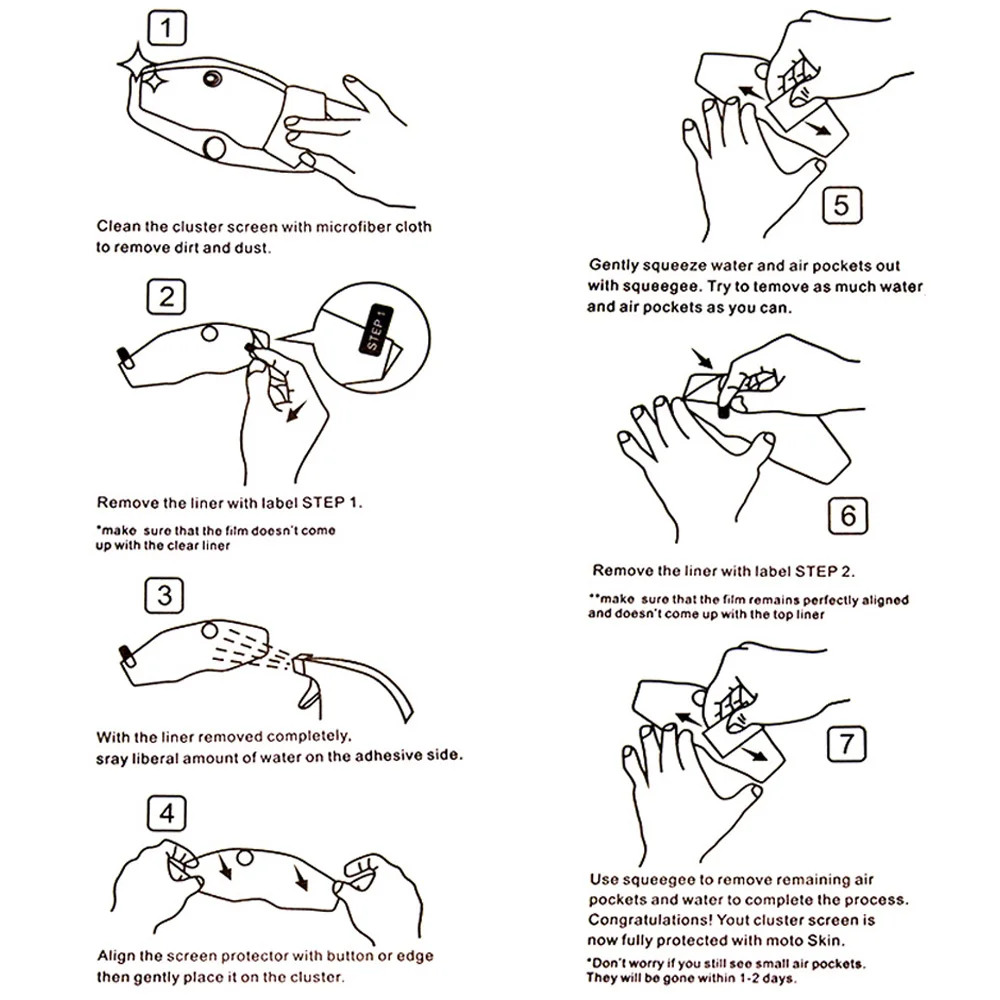 1

Clean the cluster screen with microfiber cloth to remove dirt and dust.

2

STEP 1

Remove the liner with label STEP 1.

*make sure that the film doesn't come up with the clear liner

3

With the liner removed completely, sray liberal amount of water on the adhesive side.

4

Align the screen protector with button or edge then gently place it on the cluster.

5

Gently squeeze water and air pockets out with squeegee. Try to temove as much water and air pockets as you can.

6

Remove the liner with label STEP 2.

**make sure that the film remains perfectly aligned and doesn't come up with the top liner

7

Use squeegee to remove remaining air pockets and water to complete the process. Congratulations! Yout cluster screen is now fully protected with moto Skin.

*Don't worry if you still see small air pockets. They will be gone within 1-2 days.