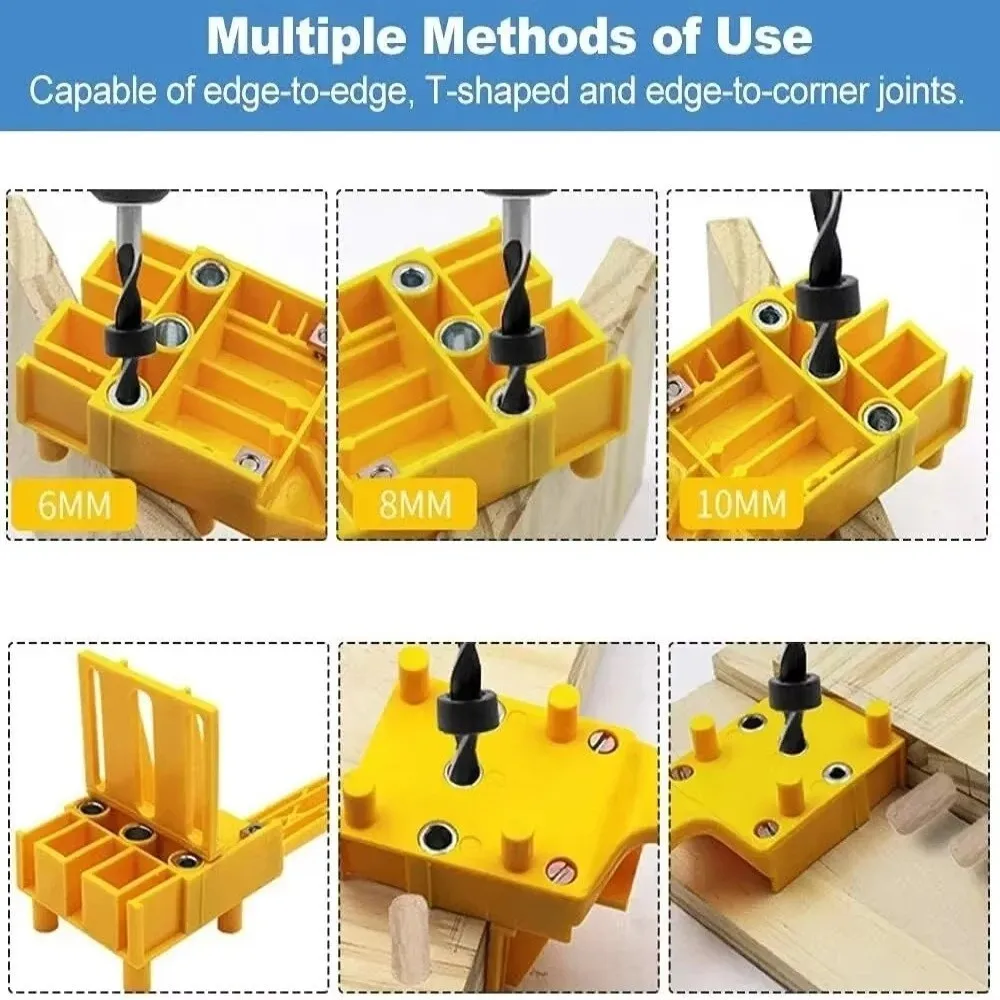 Multiple Methods of Use
Capable of edge-to-edge, T-shaped and edge-to-corner joints.

6MM

8MM

10MM