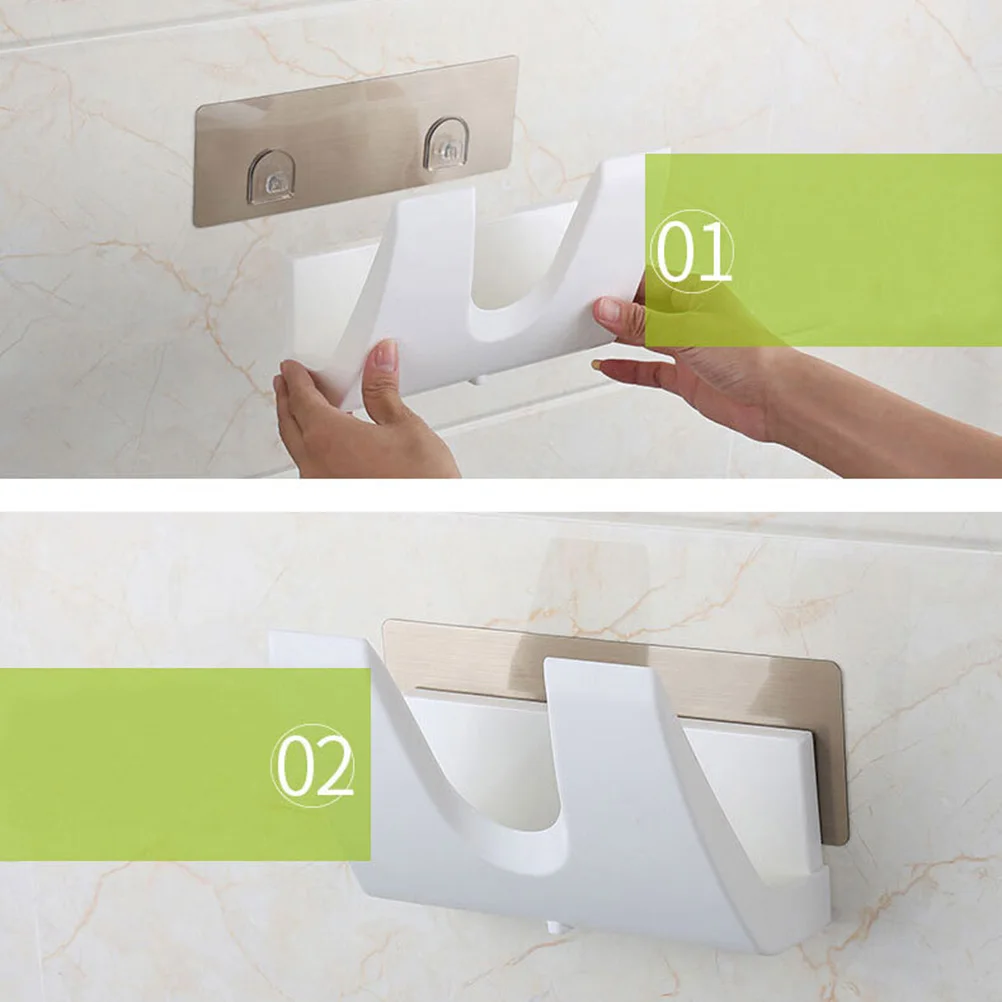 01

02