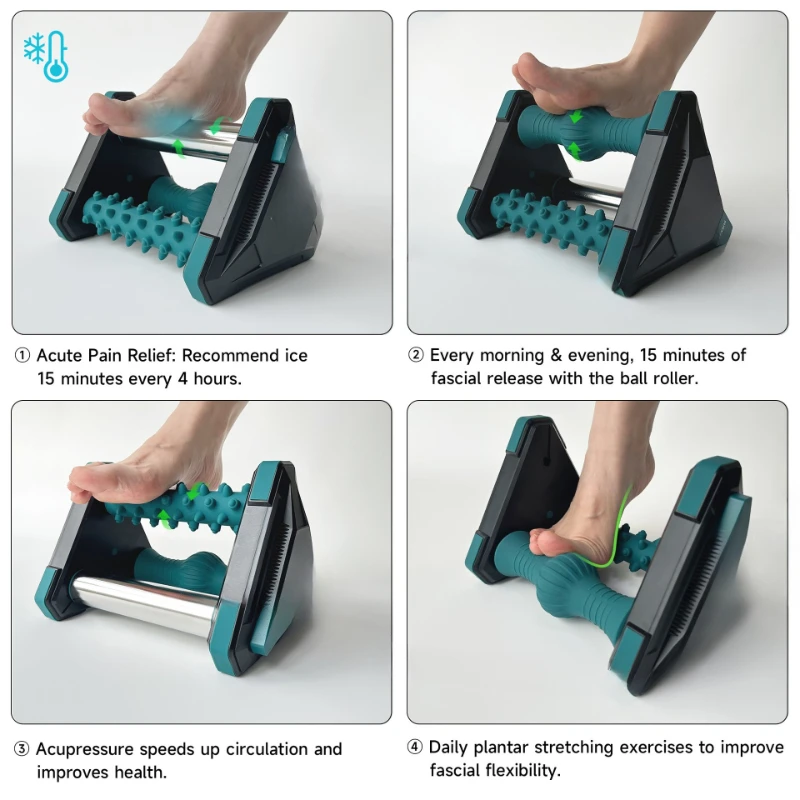 ① Acute Pain Relief: Recommend ice 15 minutes every 4 hours.

② Every morning & evening, 15 minutes of fascial release with the ball roller.

③ Acupressure speeds up circulation and improves health.

④ Daily plantar stretching exercises to improve fascial flexibility.