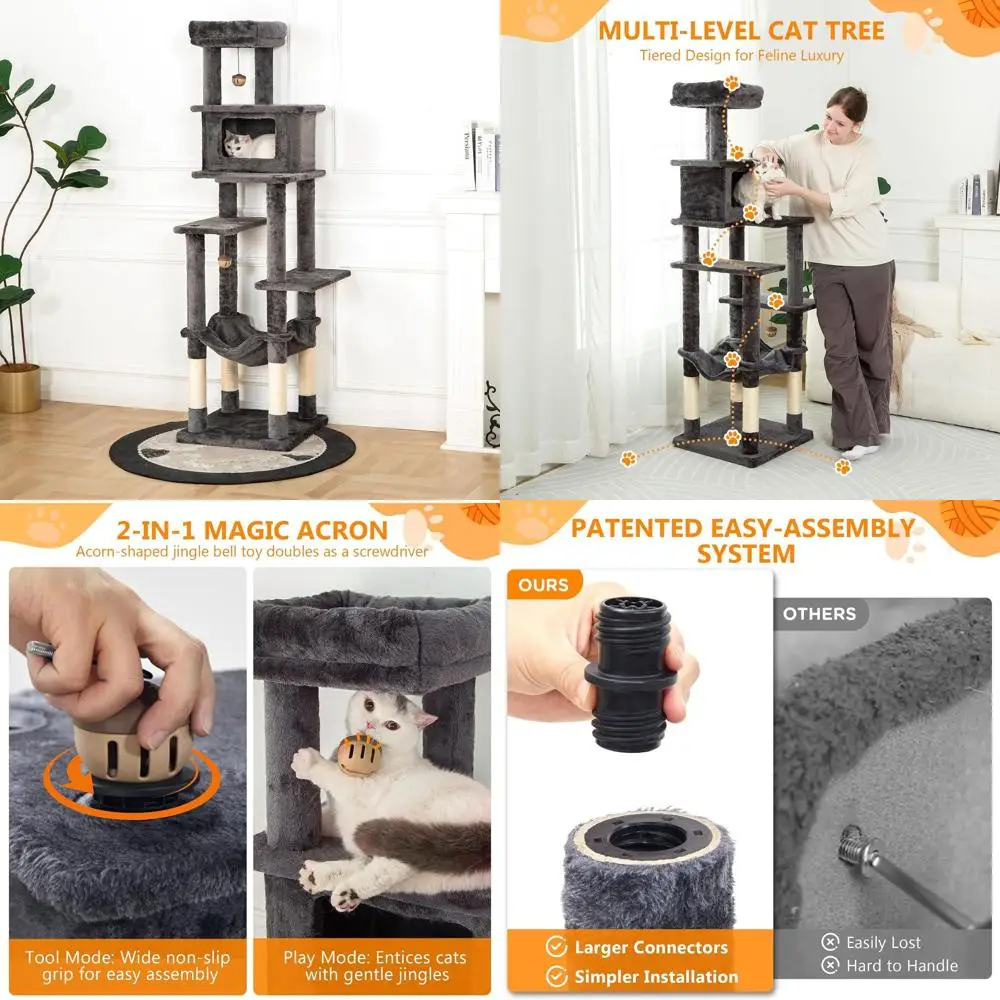 MULTI-LEVEL CAT TREE
Tiered Design for Feline Luxury

2-IN-1 MAGIC ACRON
Acorn-shaped jingle bell toy doubles as a screwdriver

Tool Mode: Wide non-slip grip for easy assembly

Play Mode: Entices cats with gentle jingles

PATENTED EASY-ASSEMBLY SYSTEM

OURS

Larger Connectors
Simpler Installation

OTHERS

Easily Lost
Hard to Handle