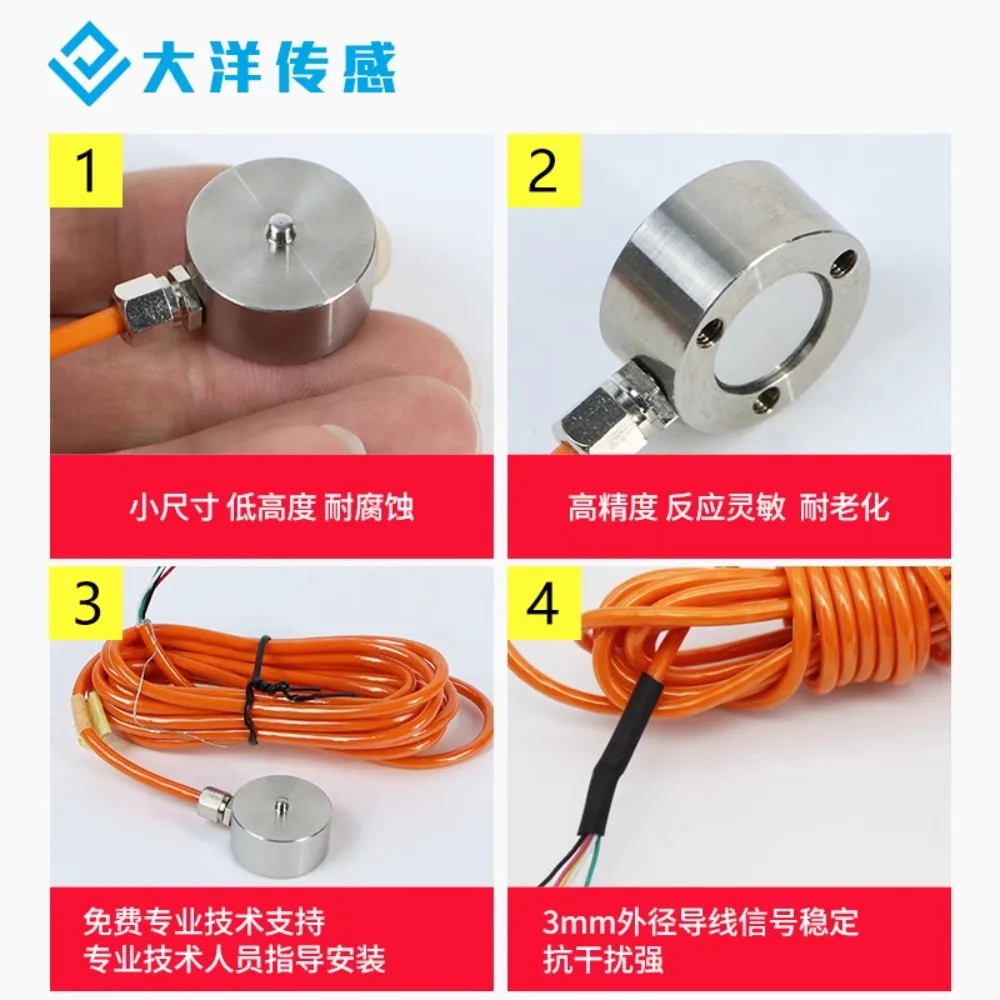 大洋传感

1

小尺寸 低高度 耐腐蚀

2

高精度 反应灵敏 耐老化

3

免费专业技术支持
专业技术人员指导安装

4

3mm外径导线信号稳定
抗干扰强