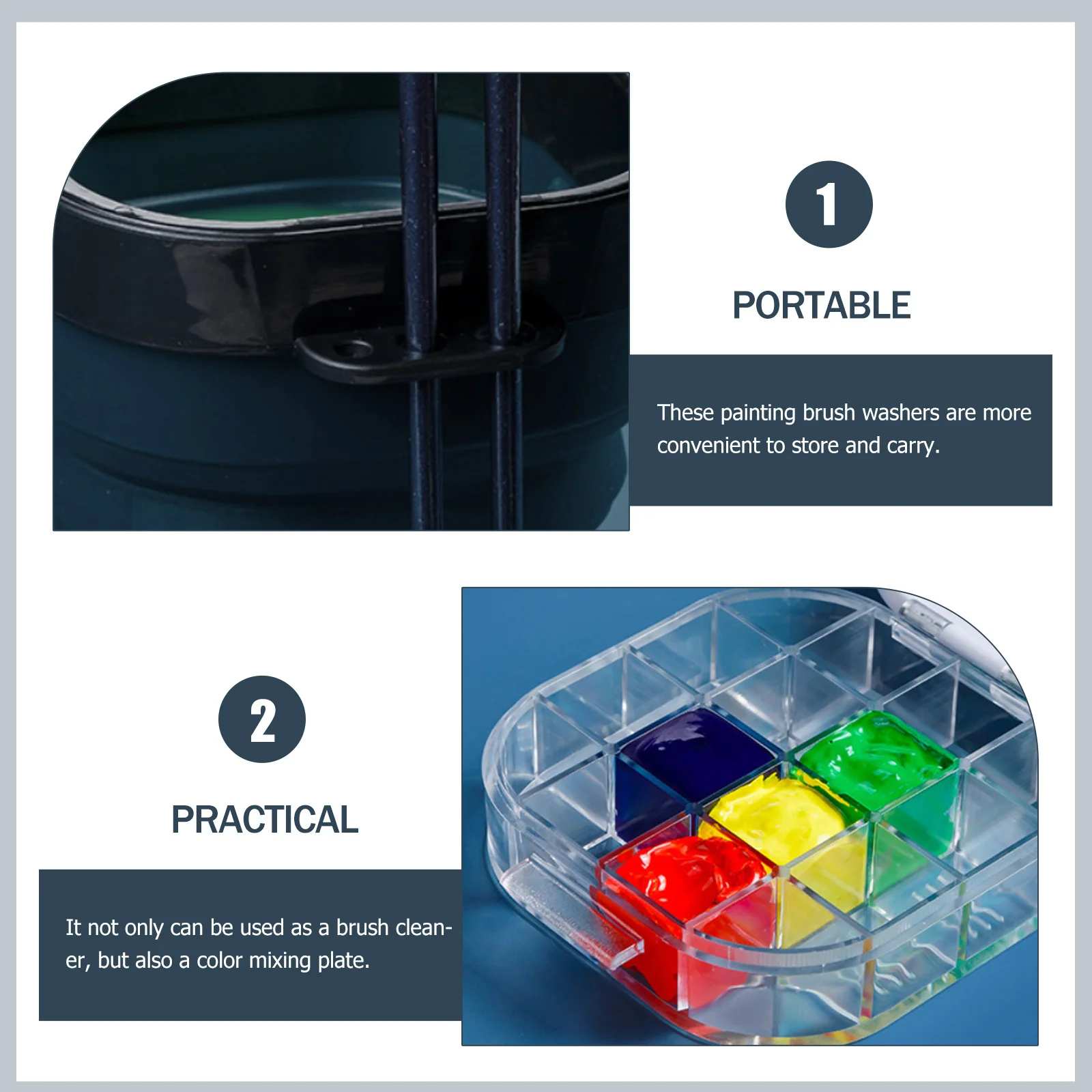 1

PORTABLE

These painting brush washers are more convenient to store and carry.

2

PRACTICAL

It not only can be used as a brush cleaner, but also a color mixing plate.