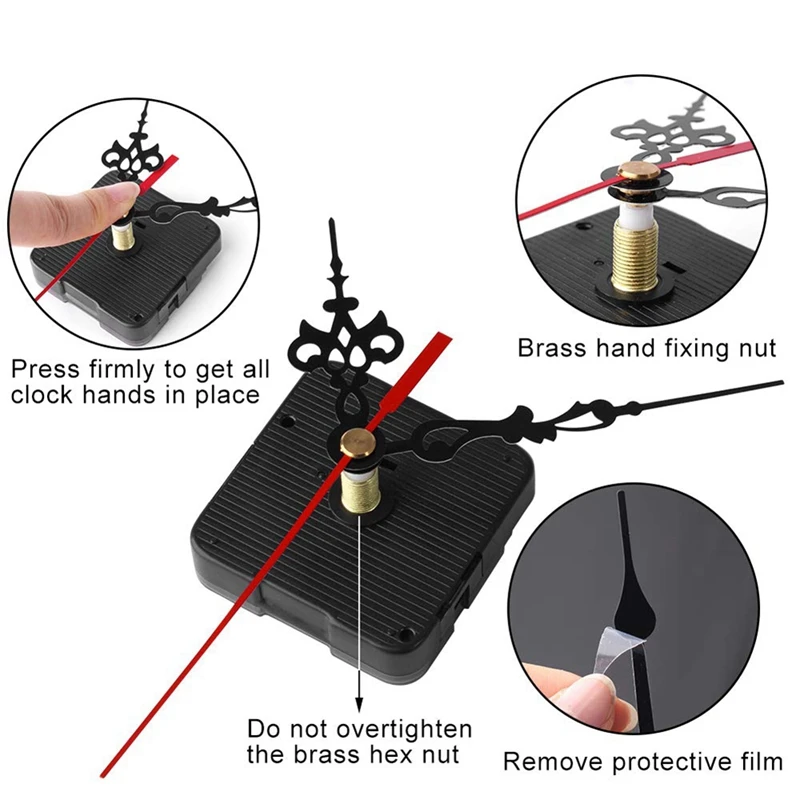 Press firmly to get all clock hands in place

Brass hand fixing nut

Do not overtighten the brass hex nut

Remove protective film