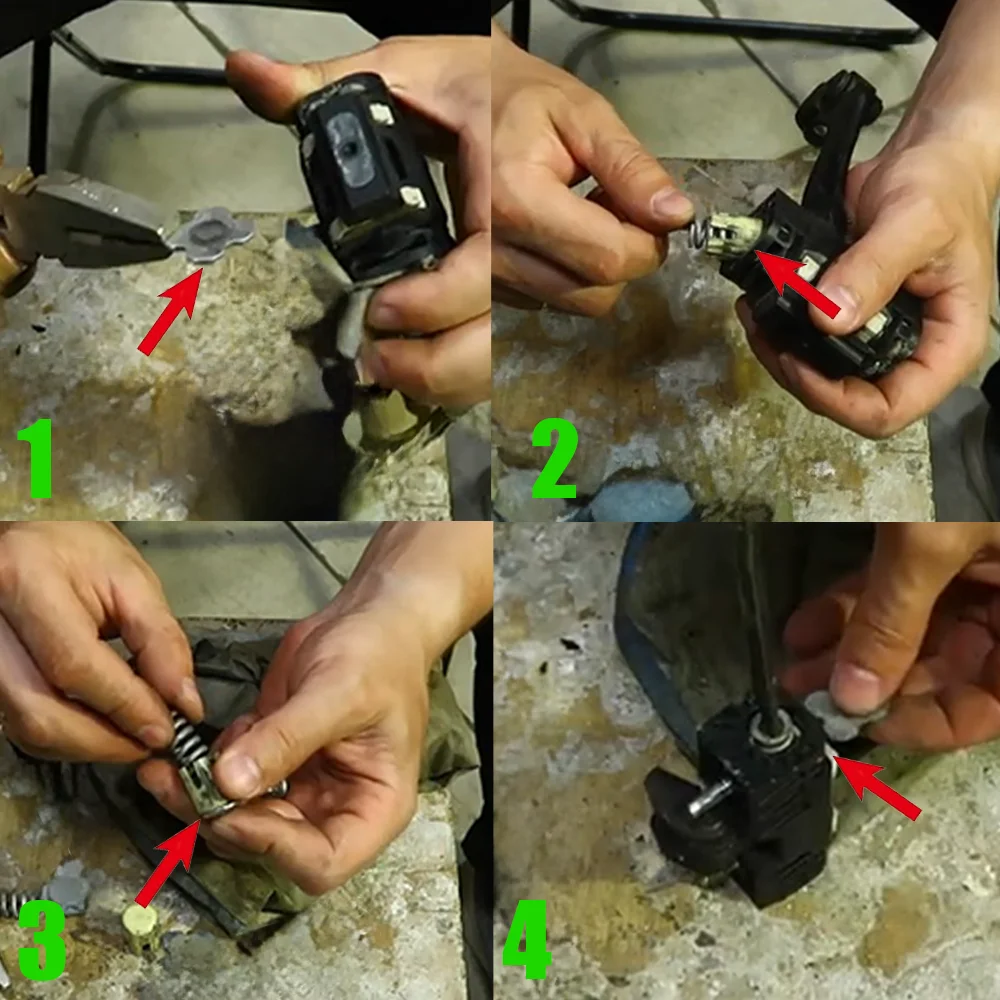 1
2
3
4