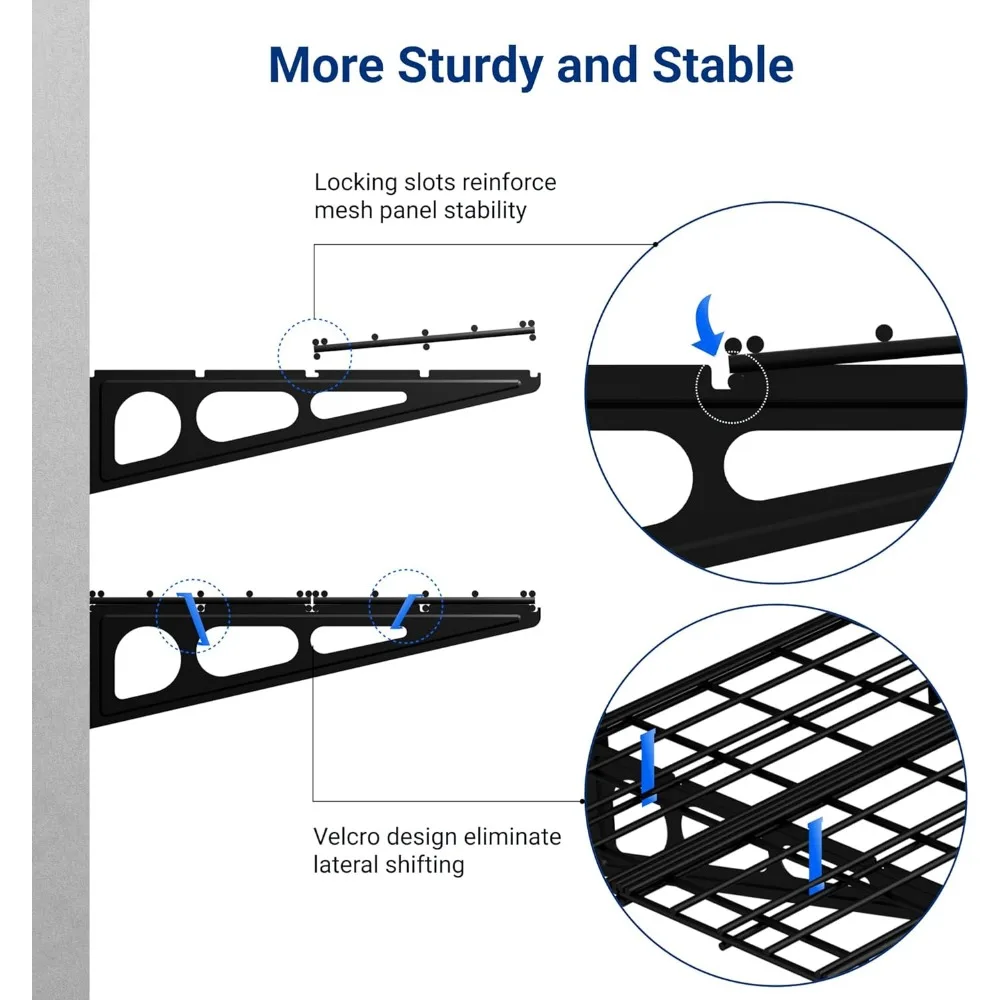 More Sturdy and Stable

Locking slots reinforce mesh panel stability

Velcro design eliminate lateral shifting