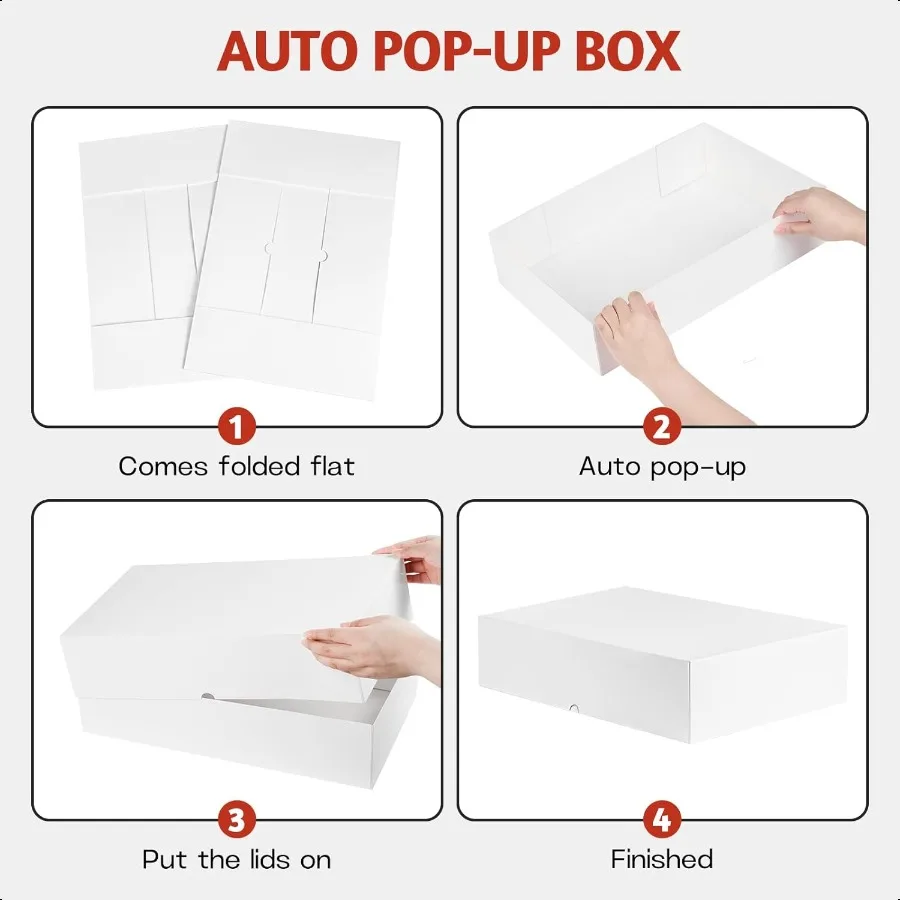 AUTO POP-UP BOX

1
Comes folded flat

2
Auto pop-up

3
Put the lids on

4
Finished