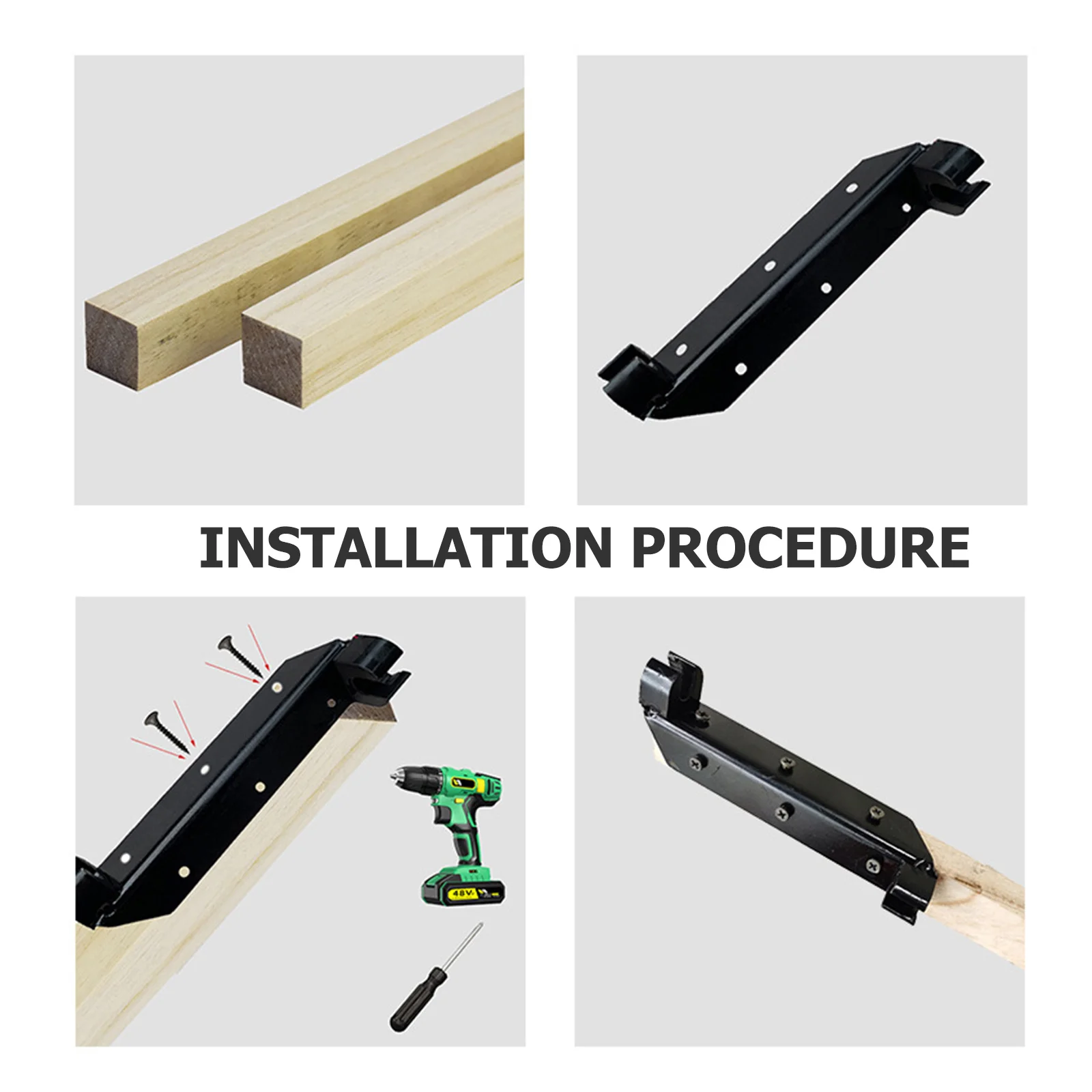 INSTALLATION PROCEDURE

48V