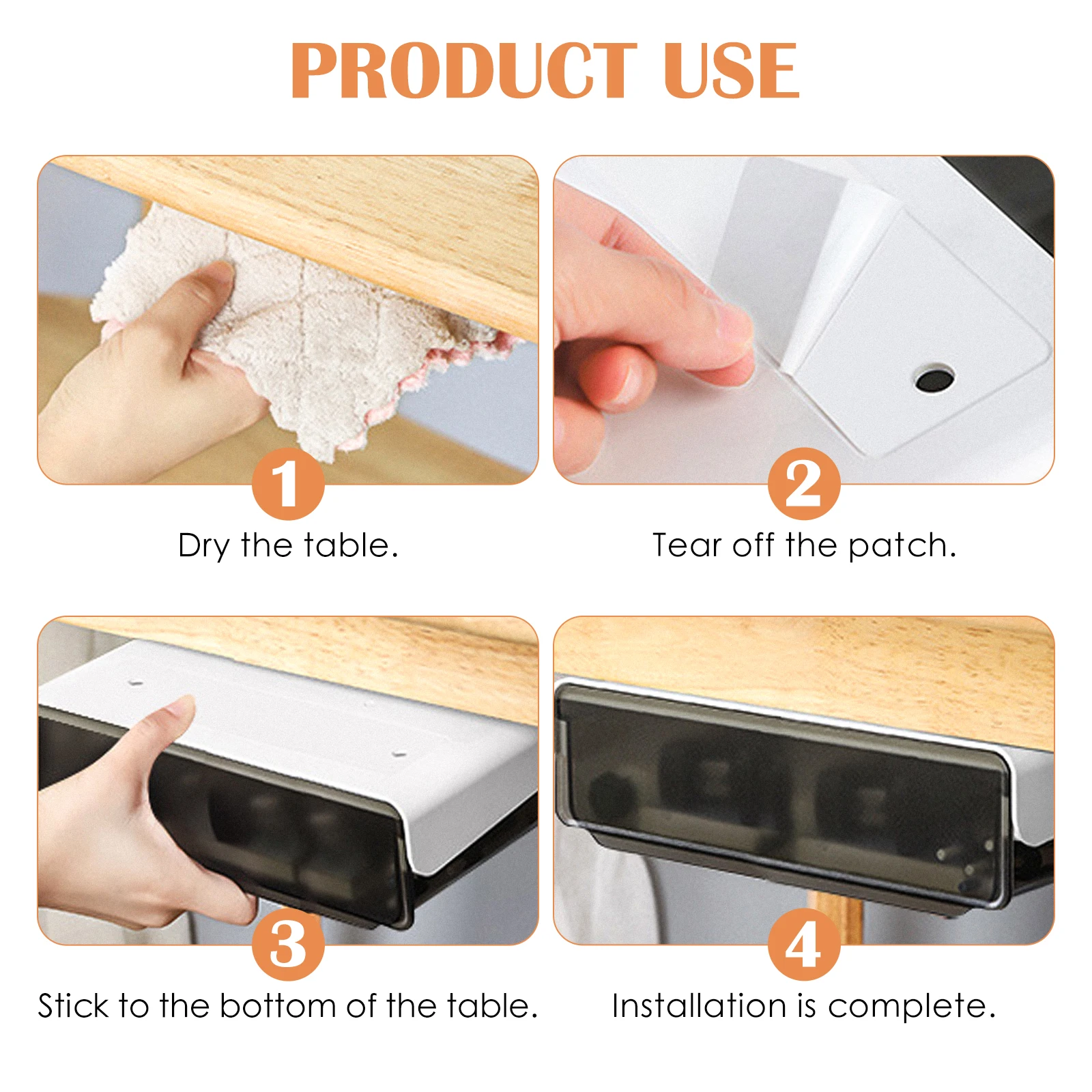 PRODUCT USE

1
Dry the table.

2
Tear off the patch.

3
Stick to the bottom of the table.

4
Installation is complete.