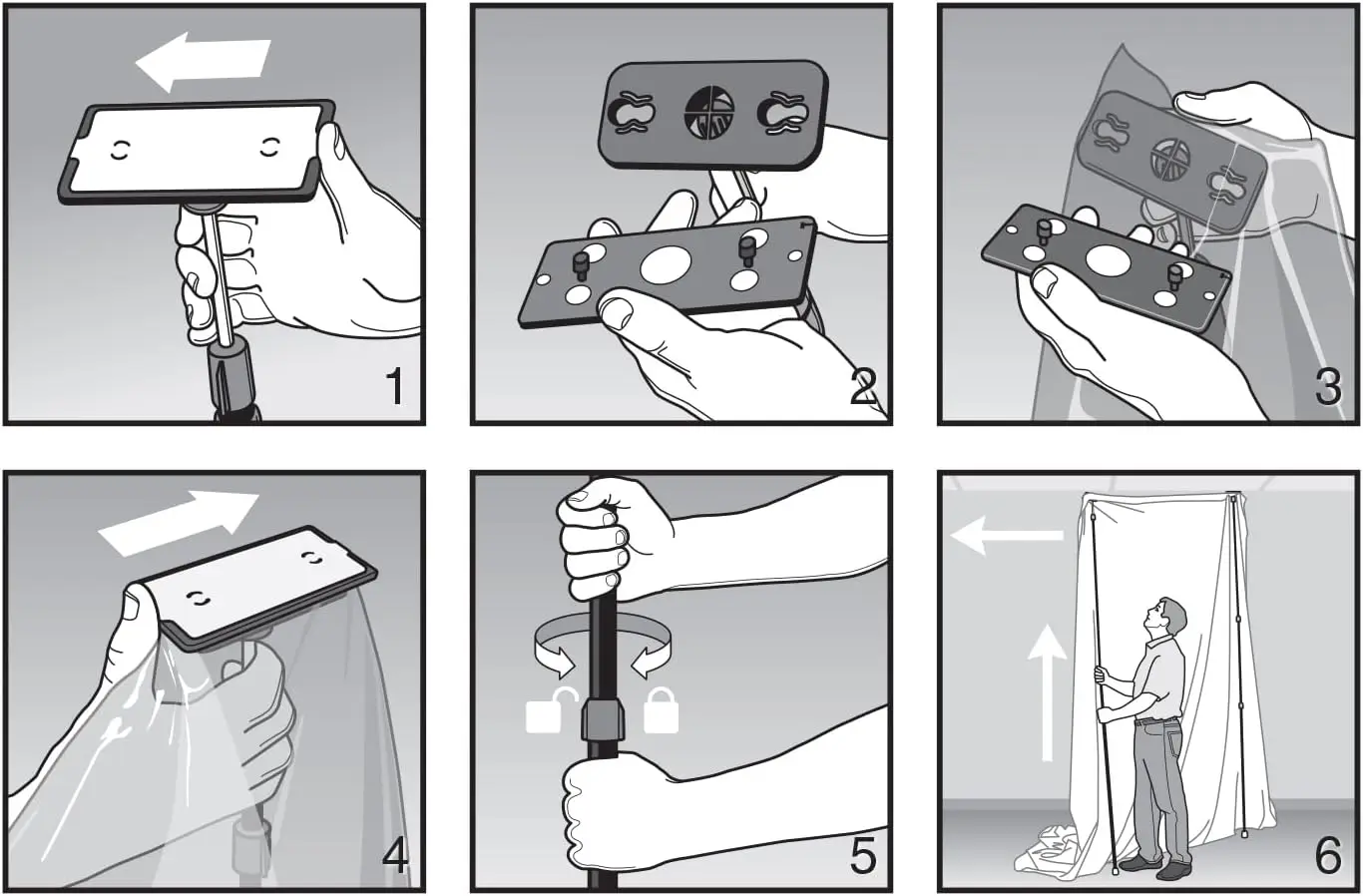 1

2

3

4

5

6