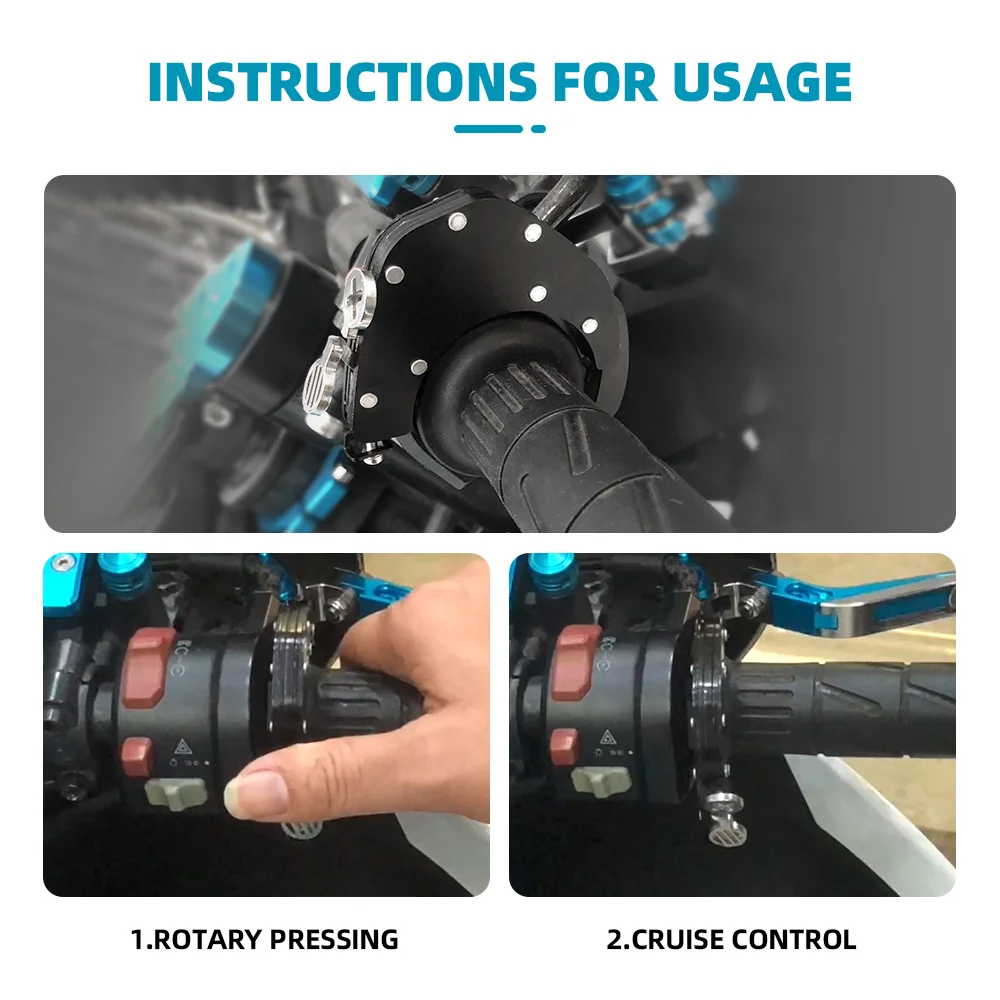 INSTRUCTIONS FOR USAGE

1.ROTARY PRESSING

2.CRUISE CONTROL