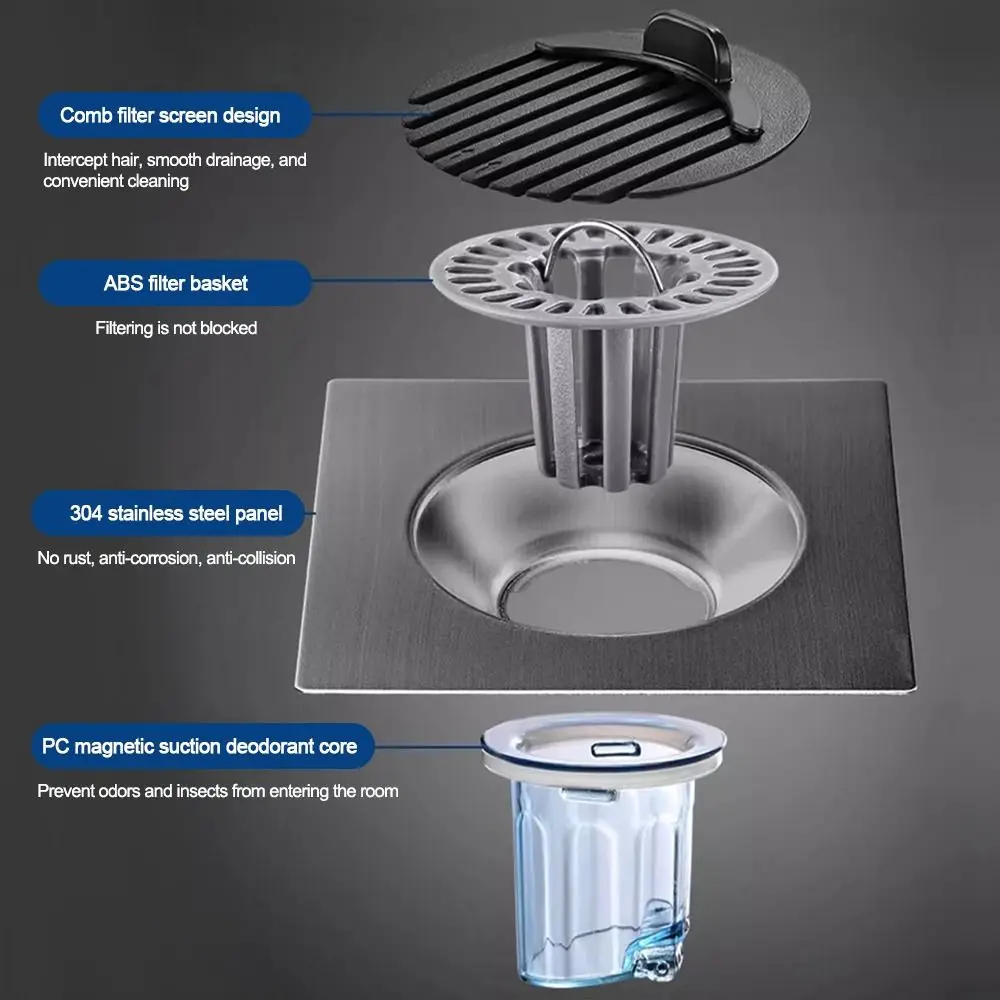 Comb filter screen design

Intercept hair, smooth drainage, and convenient cleaning

ABS filter basket

Filtering is not blocked

304 stainless steel panel

No rust, anti-corrosion, anti-collision

PC magnetic suction deodorant core

Prevent odors and insects from entering the room