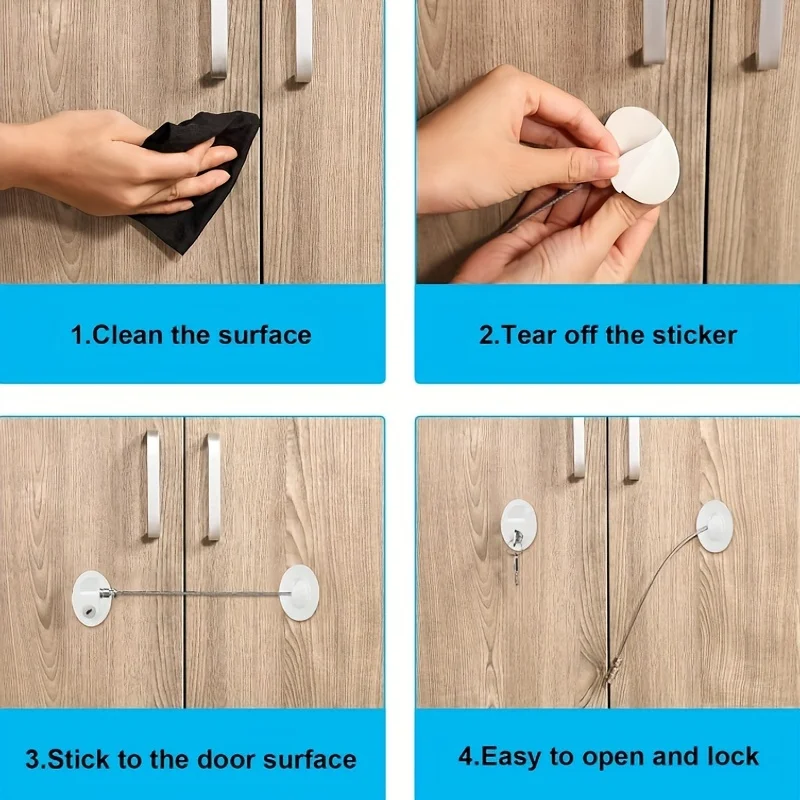 1.Clean the surface

2.Tear off the sticker

3.Stick to the door surface

4.Easy to open and lock