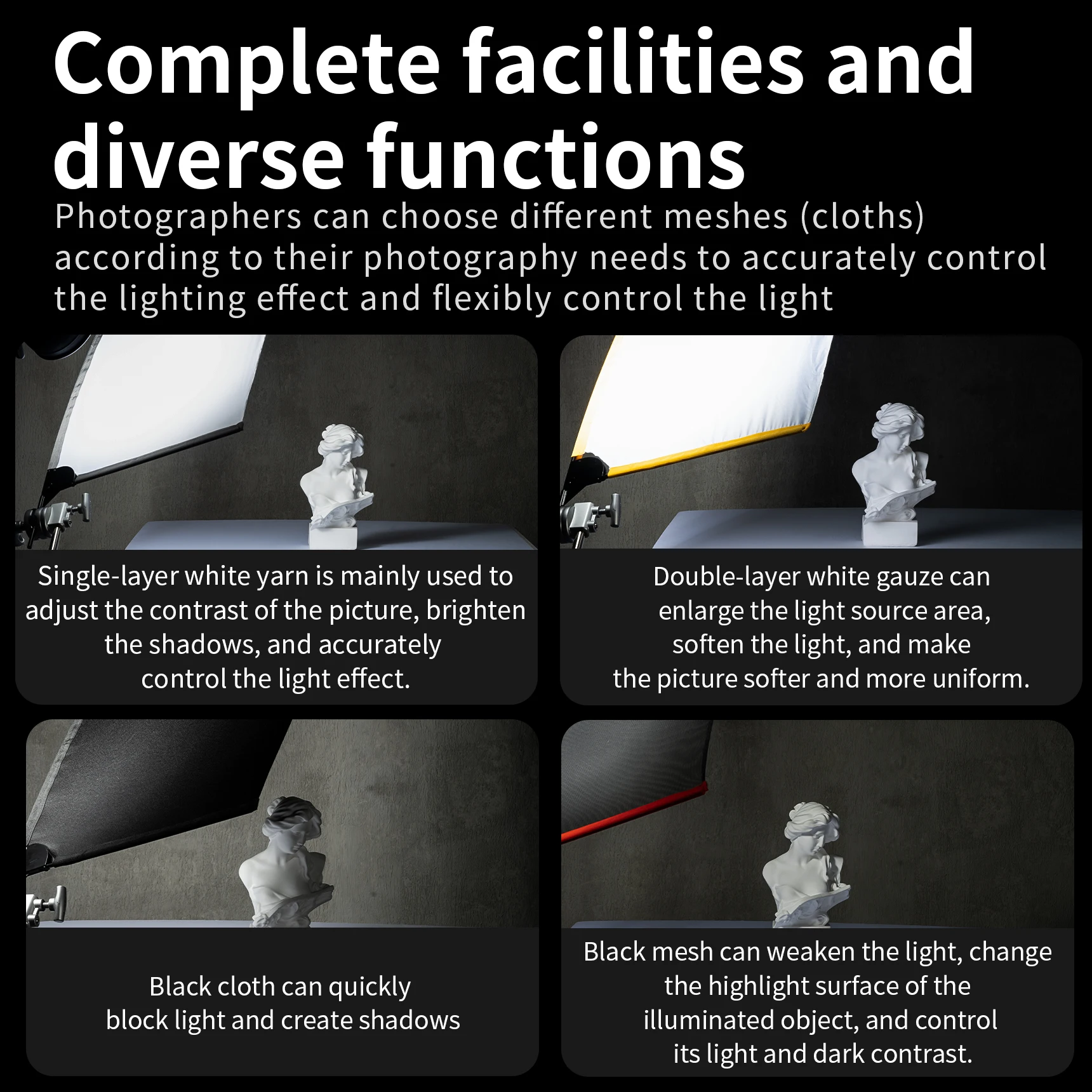 Complete facilities and diverse functions

Photographers can choose different meshes (cloths) according to their photography needs to accurately control the lighting effect and flexibly control the light

Single-layer white yarn is mainly used to adjust the contrast of the picture, brighten the shadows, and accurately control the light effect.

Double-layer white gauze can enlarge the light source area, soften the light, and make the picture softer and more uniform.

Black cloth can quickly block light and create shadows

Black mesh can weaken the light, change the highlight surface of the illuminated object, and control its light and dark contrast.