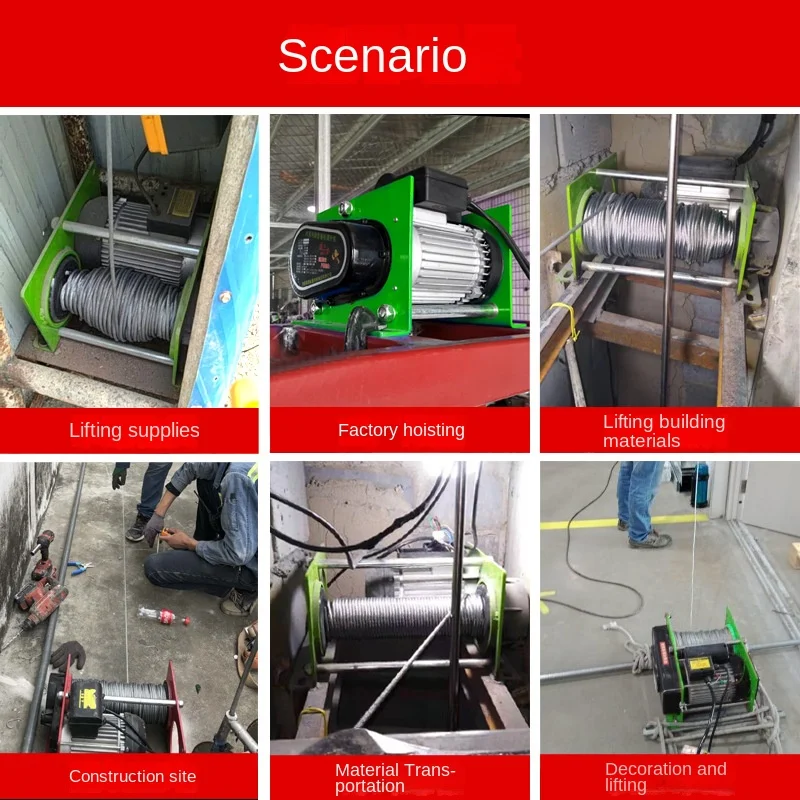 Scenario

Lifting supplies

Factory hoisting

Lifting building materials

Construction site

Material Transportation

Decoration and lifting