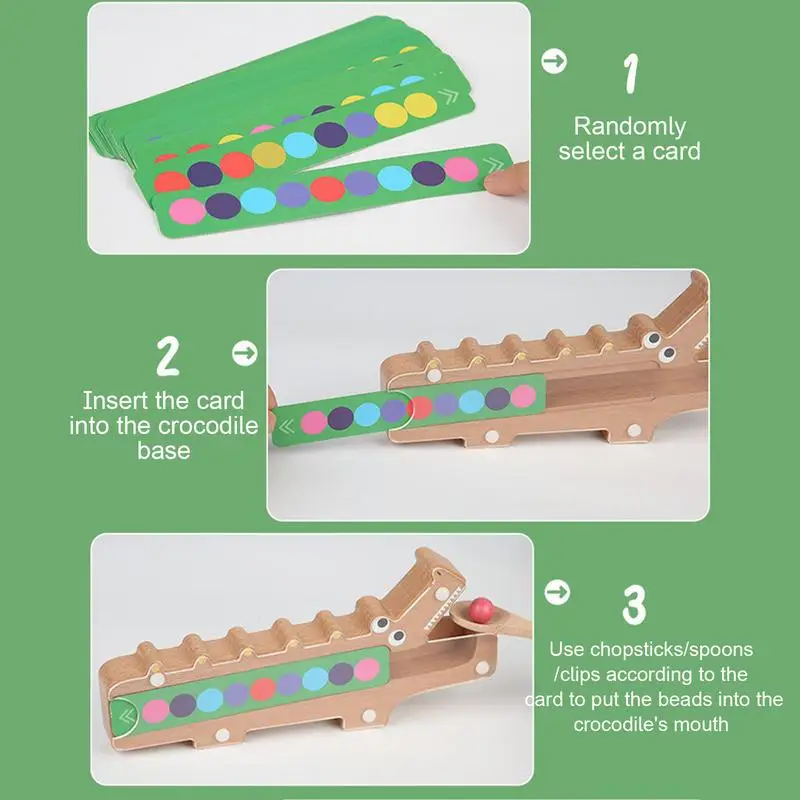 1
Randomly select a card

2
Insert the card into the crocodile base

3
Use chopsticks/spoons /clips according to the card to put the beads into the crocodile's mouth