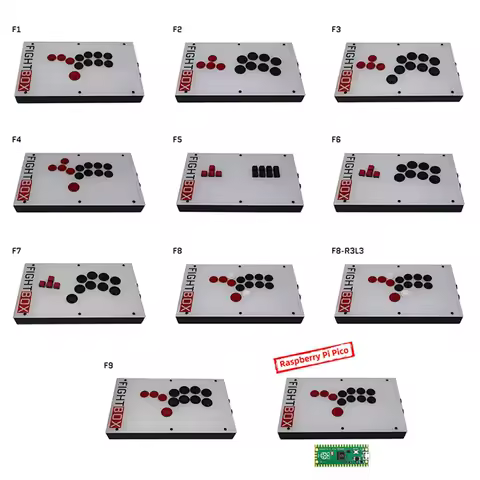 F1

FIGHTBOX

F2

FIGHTBOX

F3

FIGHTBOX

F4

FIGHTBOX

F5

FIGHTBOX

F6

FIGHTBOX

F7

FIGHTBOX

F8

FIGHTBOX

F8-R3L3

FIGHTBOX

F9

FIGHTBOX

Raspberry Pi Pico

FIGHTBOX