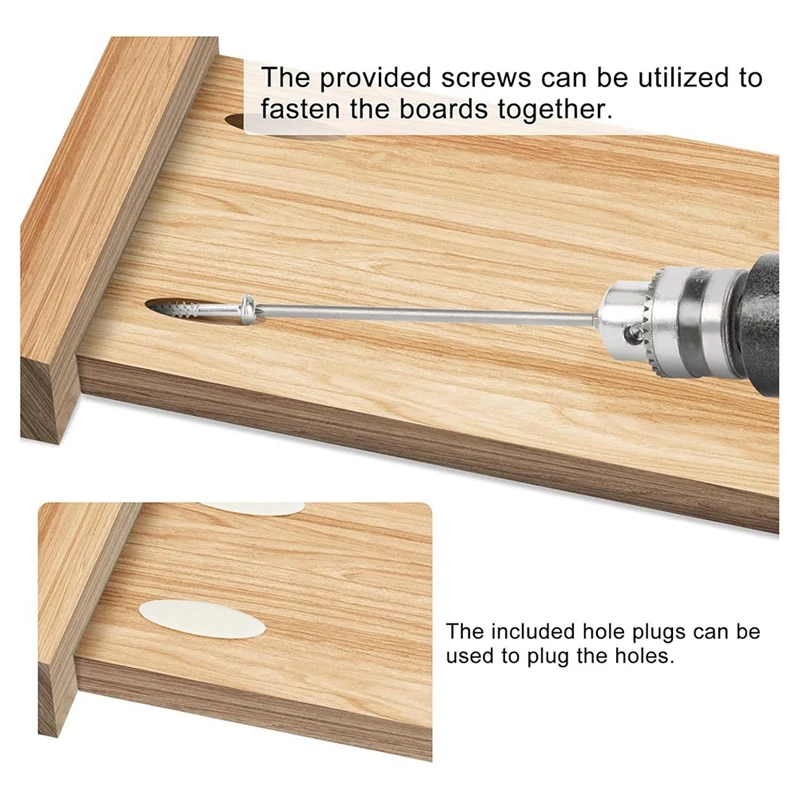 The provided screws can be utilized to fasten the boards together.

The included hole plugs can be used to plug the holes.